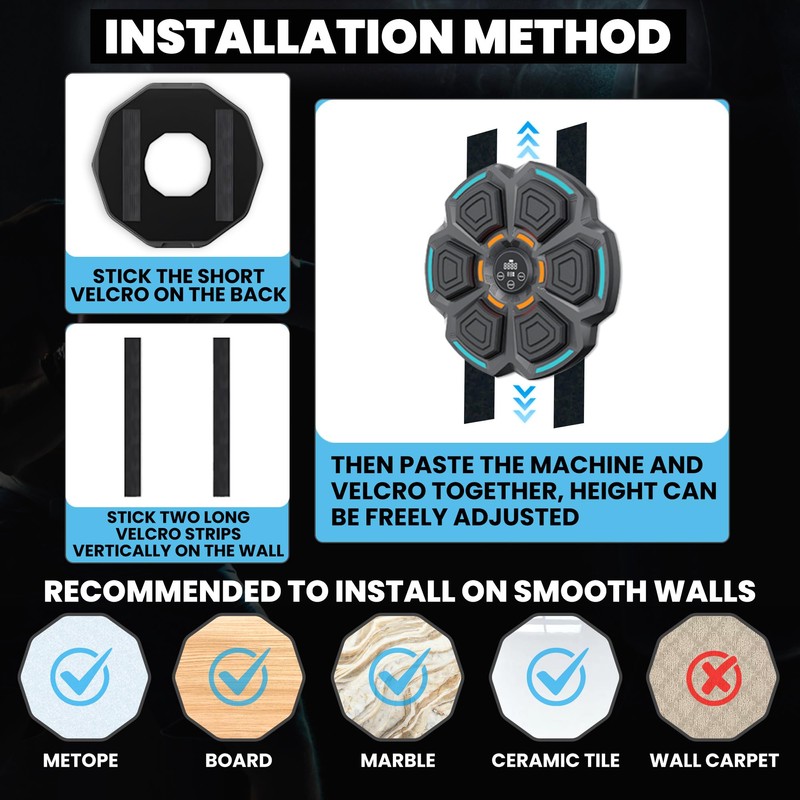 INSTALLATION METHOD

STICK THE SHORT VELCRO ON THE BACK

STICK TWO LONG VELCRO STRIPS VERTICALLY ON THE WALL

8888

THEN PASTE THE MACHINE AND VELCRO TOGETHER, HEIGHT CAN BE FREELY ADJUSTED

RECOMMENDED TO INSTALL ON SMOOTH WALLS

METOPE

BOARD

MARBLE

CERAMIC TILE

WALL CARPET