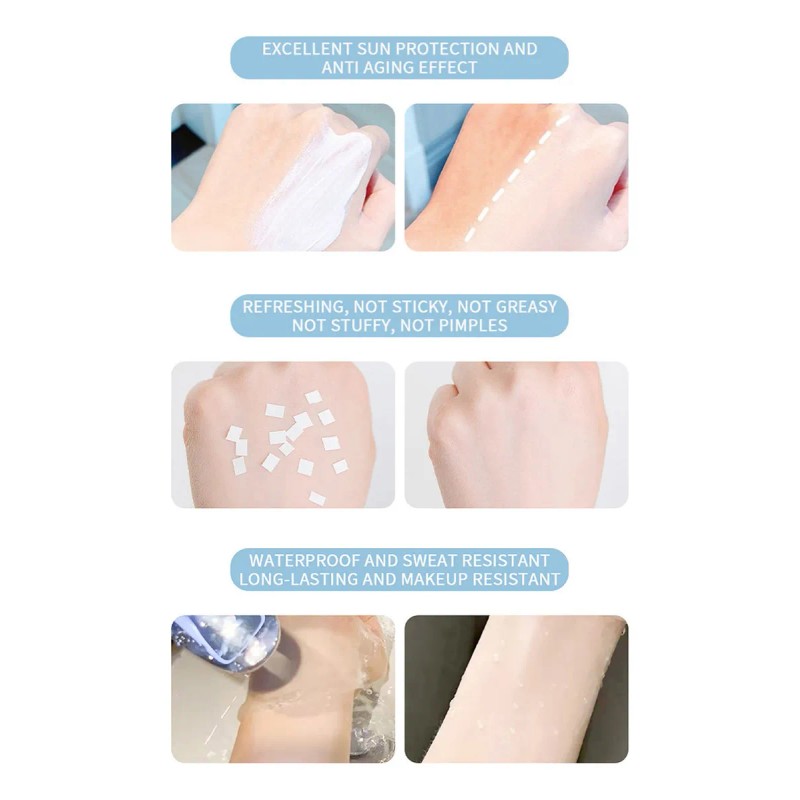 EXCELLENT SUN PROTECTION AND ANTI AGING EFFECT

REFRESHING, NOT STICKY, NOT GREASY NOT STUFFY, NOT PIMPLES

WATERPROOF AND SWEAT RESISTANT LONG-LASTING AND MAKEUP RESISTANT