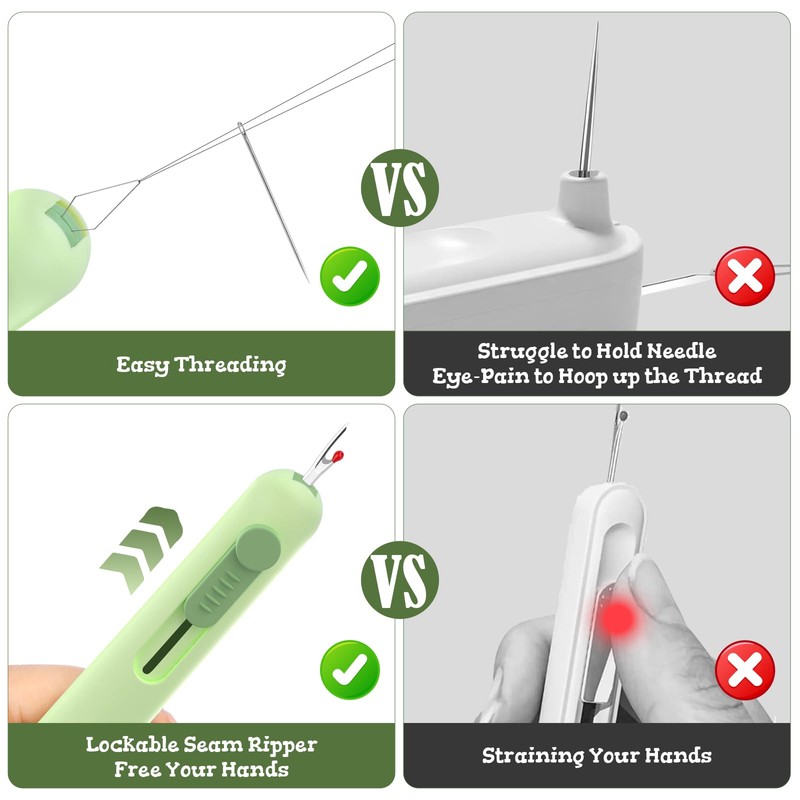 VS

Easy Threading

Struggle to Hold Needle
Eye-Pain to Hoop up the Thread

VS

Lockable Seam Ripper
Free Your Hands

Straining Your Hands