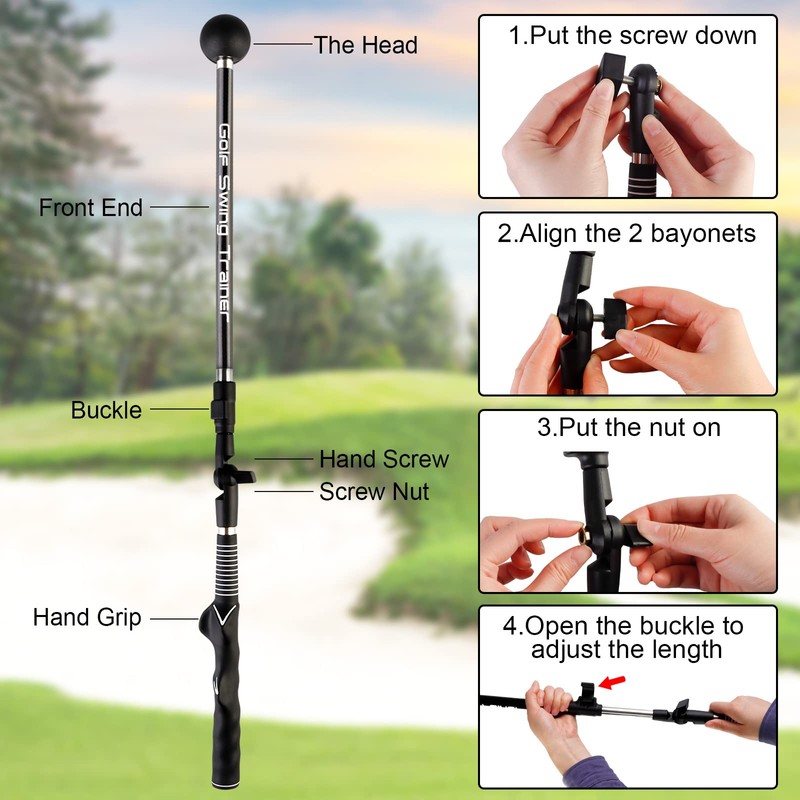 The Head

Golf Swing Trainer

Front End

Buckle

Hand Screw

Screw Nut

Hand Grip

1.Put the screw down

2.Align the 2 bayonets

3.Put the nut on

4.Open the buckle to adjust the length