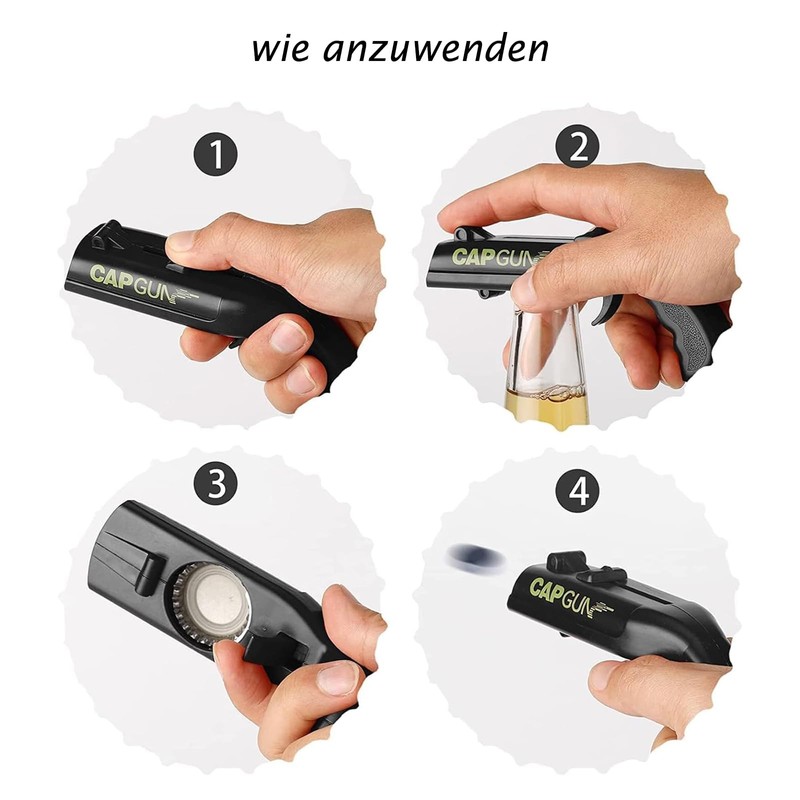 wie anzuwenden

1

CAPGUN

2

CAPGUN

3

4

CAPGUN