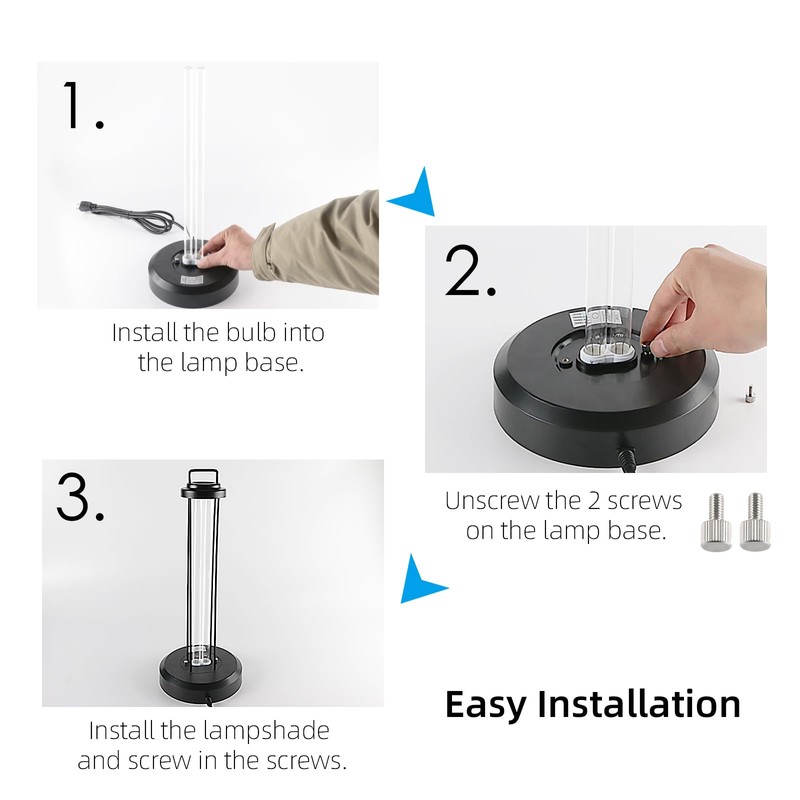 1.

Install the bulb into the lamp base.

2.

Unscrew the 2 screws on the lamp base.

3.

Install the lampshade and screw in the screws.

Easy Installation