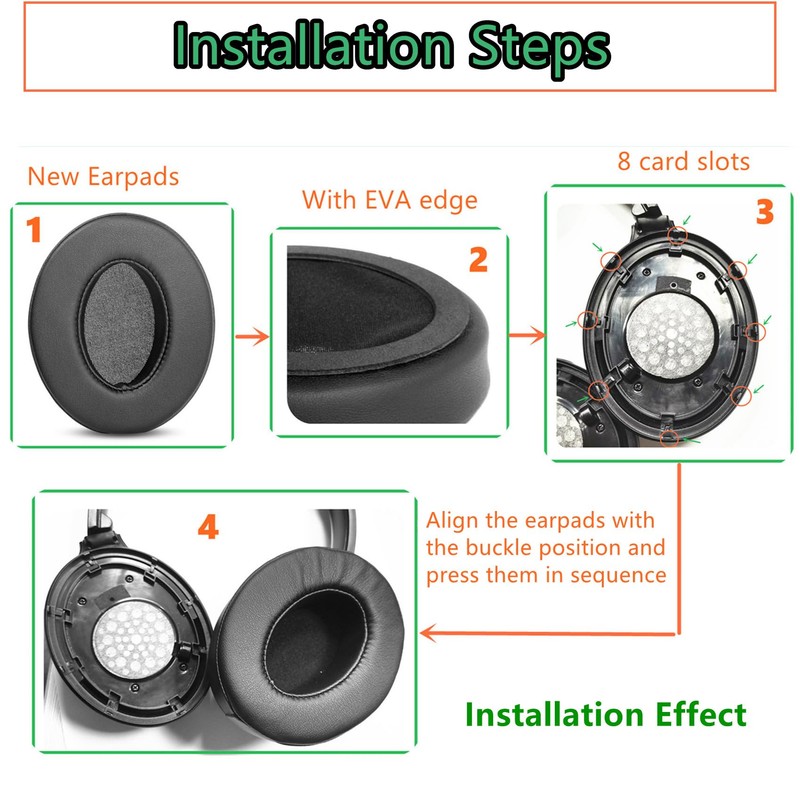 Installation Steps

New Earpads

1

With EVA edge

2

8 card slots

3

4

Align the earpads with the buckle position and press them in sequence

Installation Effect