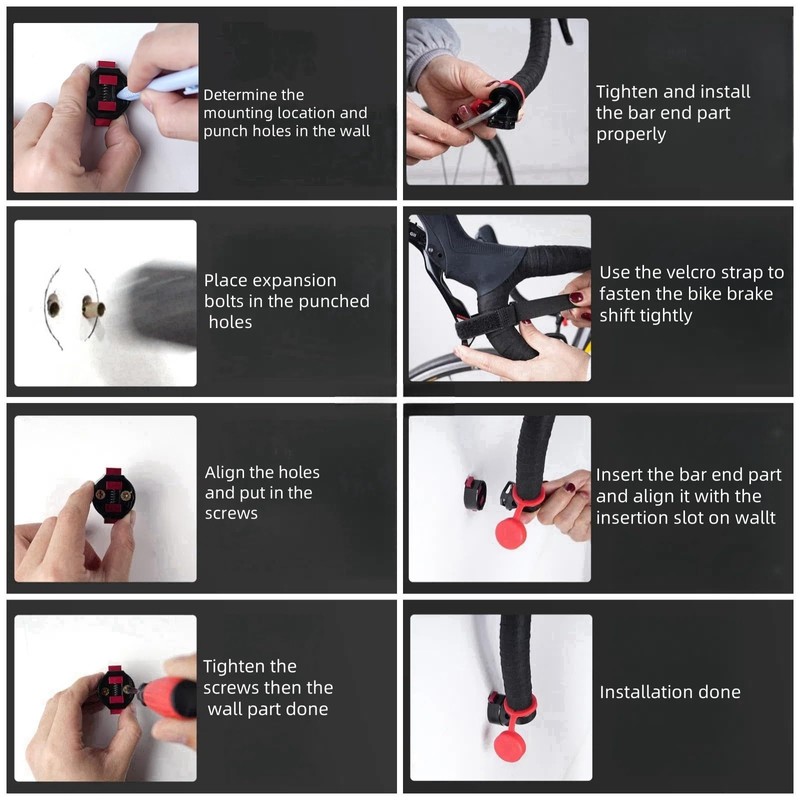 Determine the mounting location and punch holes in the wall

Place expansion bolts in the punched holes

Align the holes and put in the screws

Tighten the screws then the wall part done

Tighten and install the bar end part properly

Use the velcro strap to fasten the bike brake shift tightly

Insert the bar end part and align it with the insertion slot on wallt

Installation done