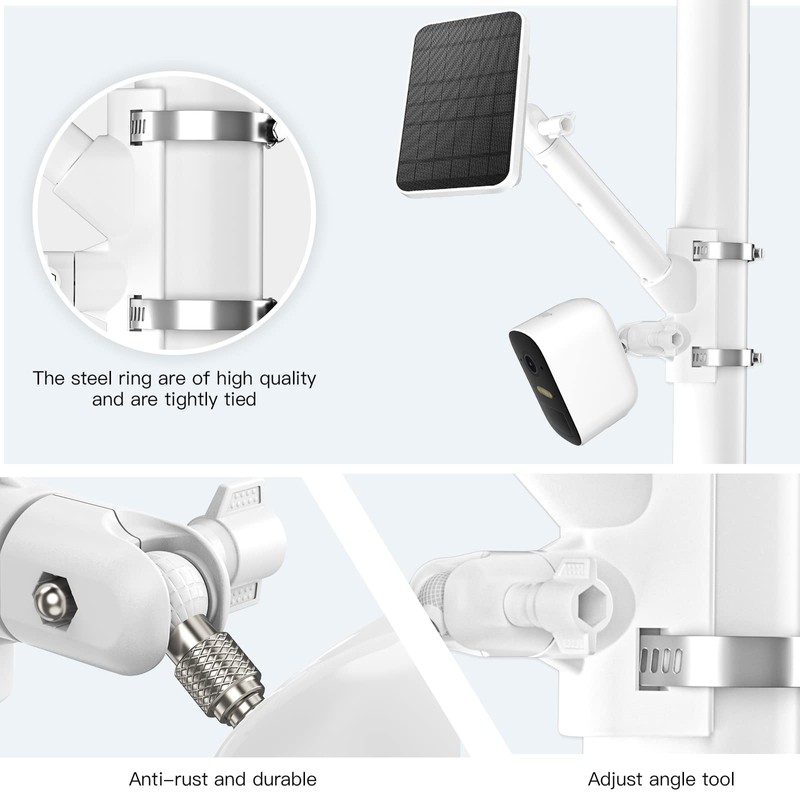 The steel ring are of high quality and are tightly tied

Anti-rust and durable

Adjust angle tool