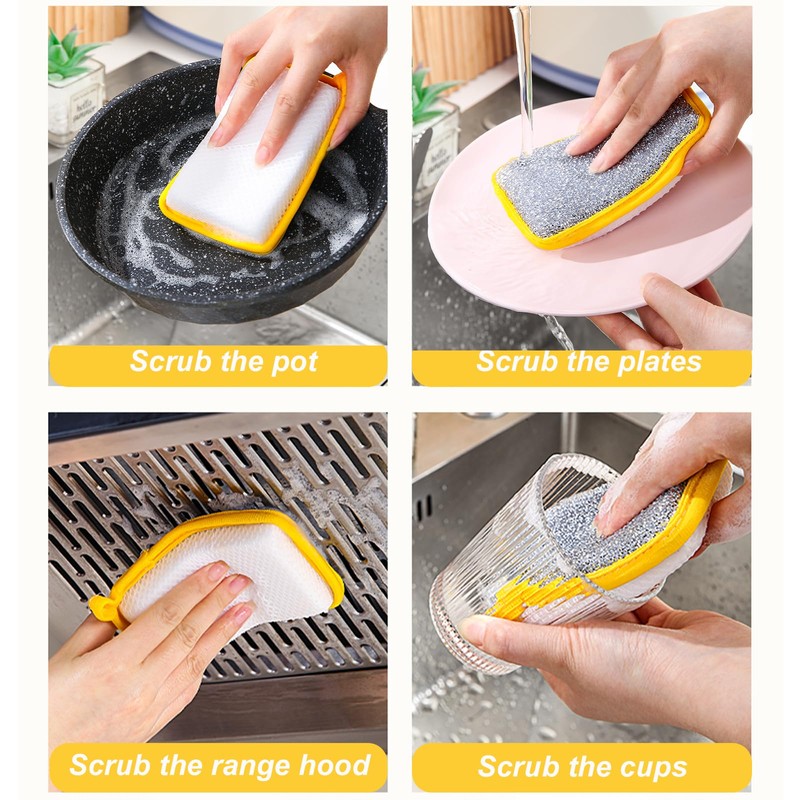 Scrub the pot

Scrub the plates

Scrub the range hood

Scrub the cups