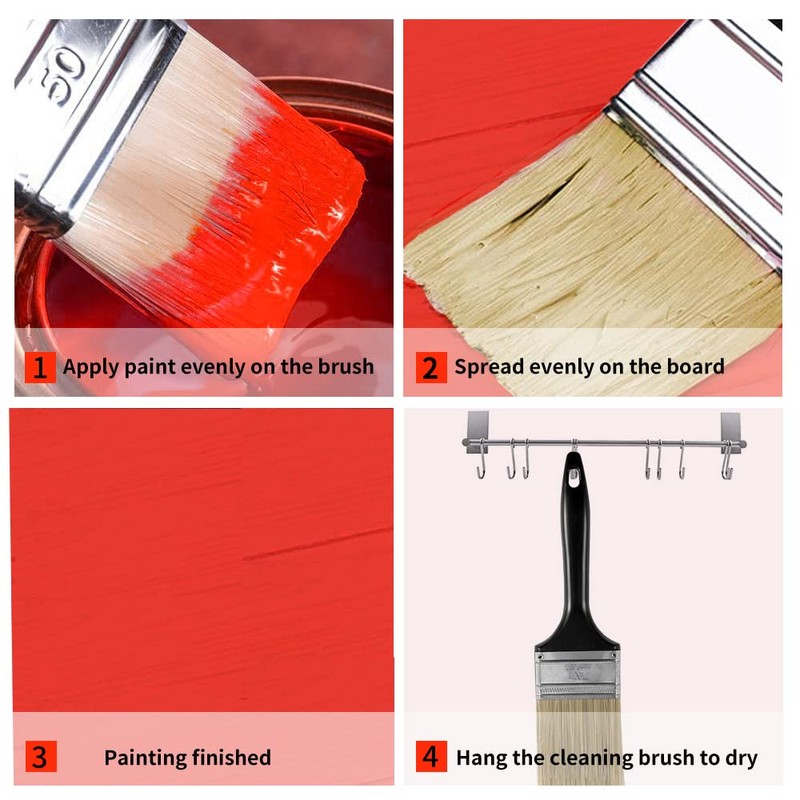 50

1 Apply paint evenly on the brush

2 Spread evenly on the board

3 Painting finished

4 Hang the cleaning brush to dry