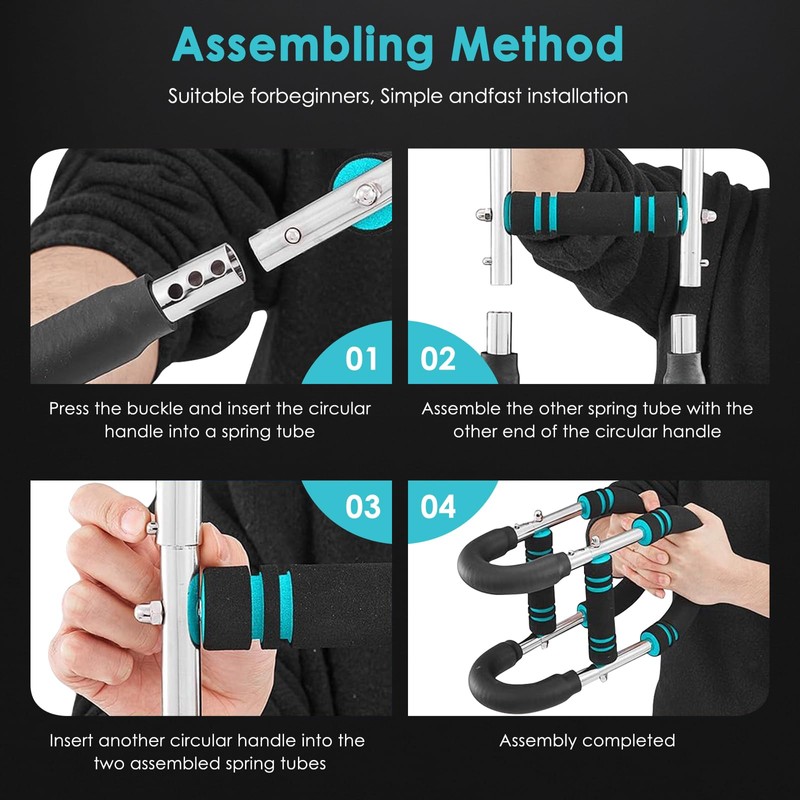 Assembling Method

Suitable forbeginners, Simple andfast installation

01

Press the buckle and insert the circular handle into a spring tube

02

Assemble the other spring tube with the other end of the circular handle

03

Insert another circular handle into the two assembled spring tubes

04

Assembly completed