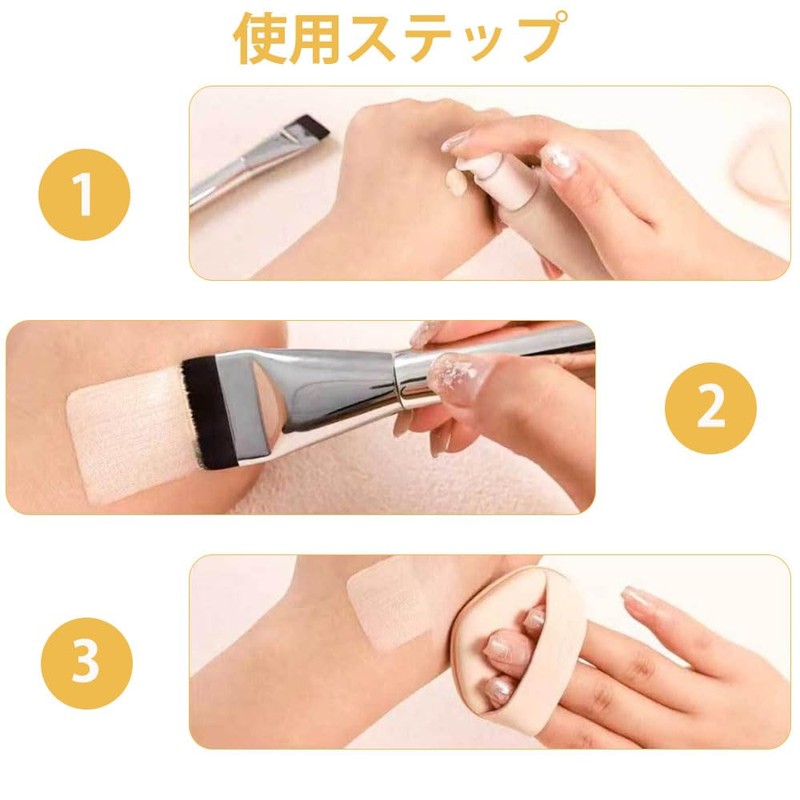 使用ステップ

1

2

3