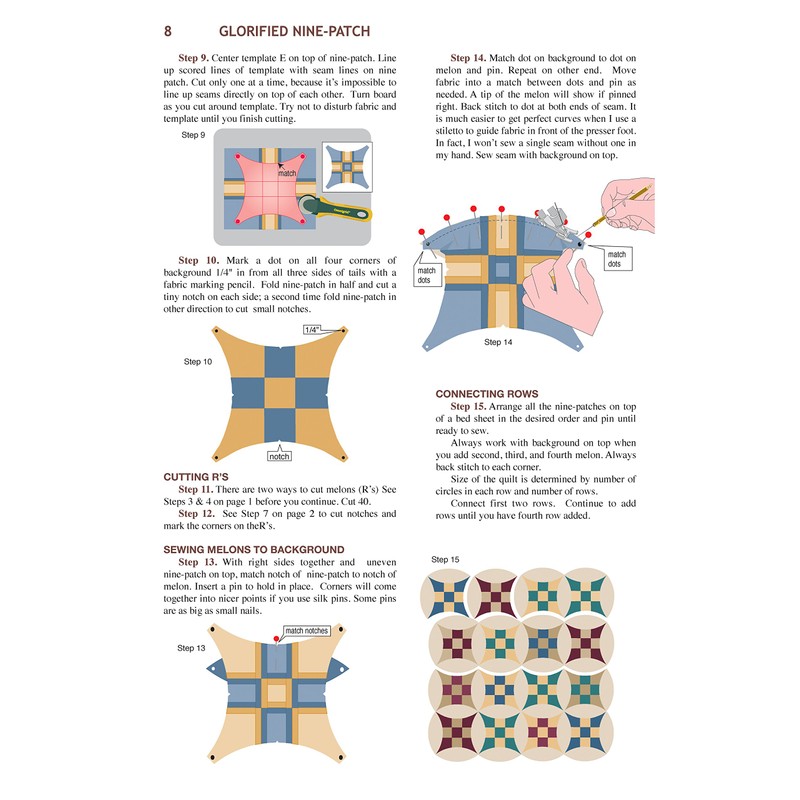 8 GLORIFIED NINE-PATCH

Step 9. Center template E on top of nine-patch. Line up scored lines of template with seam lines on nine patch. Cut only one at a time, because it's impossible to line up seams directly on top of each other. Turn board as you cut around template. Try not to disturb fabric and template until you finish cutting.

Step 9

match

Step 10. Mark a dot on all four corners of background 1/4" in from all three sides of tails with a fabric marking pencil. Fold nine-patch in half and cut a tiny notch on each side; a second time fold nine-patch in other direction to cut small notches.

Step 10

1/4"

notch

CUTTING R'S

Step 11. There are two ways to cut melons (R's) See Steps 3 & 4 on page 1 before you continue. Cut 40.

Step 12. See Step 7 on page 2 to cut notches and mark the corners on theR's.

SEWING MELONS TO BACKGROUND

Step 13. With right sides together and uneven nine-patch on top, match notch of nine-patch to notch of melon. Insert a pin to hold in place. Corners will come together into nicer points if you use silk pins. Some pins are as big as small nails.

Step 13

match notches

Step 14. Match dot on background to dot on melon and pin. Repeat on other end. Move fabric into a match between dots and pin as needed. A tip of the melon will show if pinned right. Back stitch to dot at both ends of seam. It is much easier to get perfect curves when I use a stiletto to guide fabric in front of the presser foot. In fact, I won't sew a single seam without one in my hand. Sew seam with background on top.

match dots

match dots

Step 14

CONNECTING ROWS

Step 15. Arrange all the nine-patches on top of a bed sheet in the desired order and pin until ready to sew.

Always work with background on top when you add second, third, and fourth melon. Always back stitch to each corner.

Size of the quilt is determined by number of circles in each row and number of rows.

Connect first two rows. Continue to add rows until you have fourth row added.

Step 15