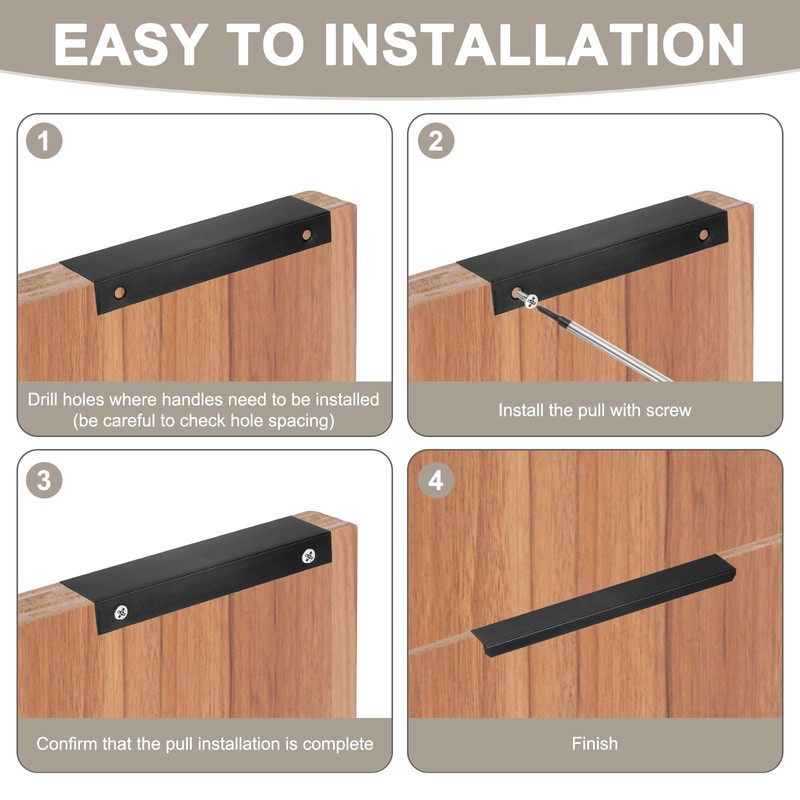 EASY TO INSTALLATION

1

Drill holes where handles need to be installed (be careful to check hole spacing)

2

Install the pull with screw

3

Confirm that the pull installation is complete

4

Finish