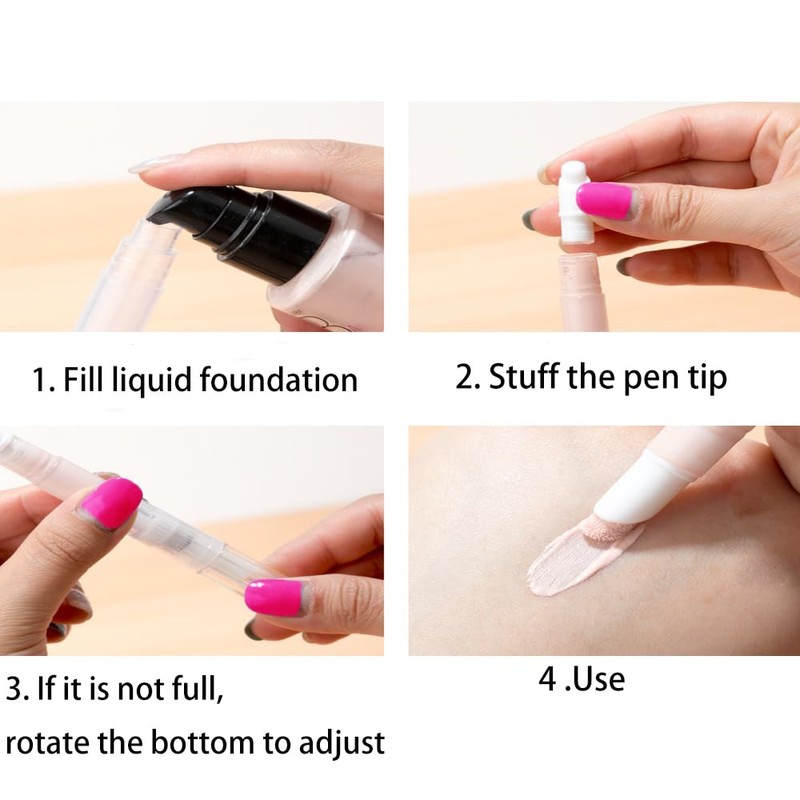 1. Fill liquid foundation

2. Stuff the pen tip

3. If it is not full,
rotate the bottom to adjust

4 .Use