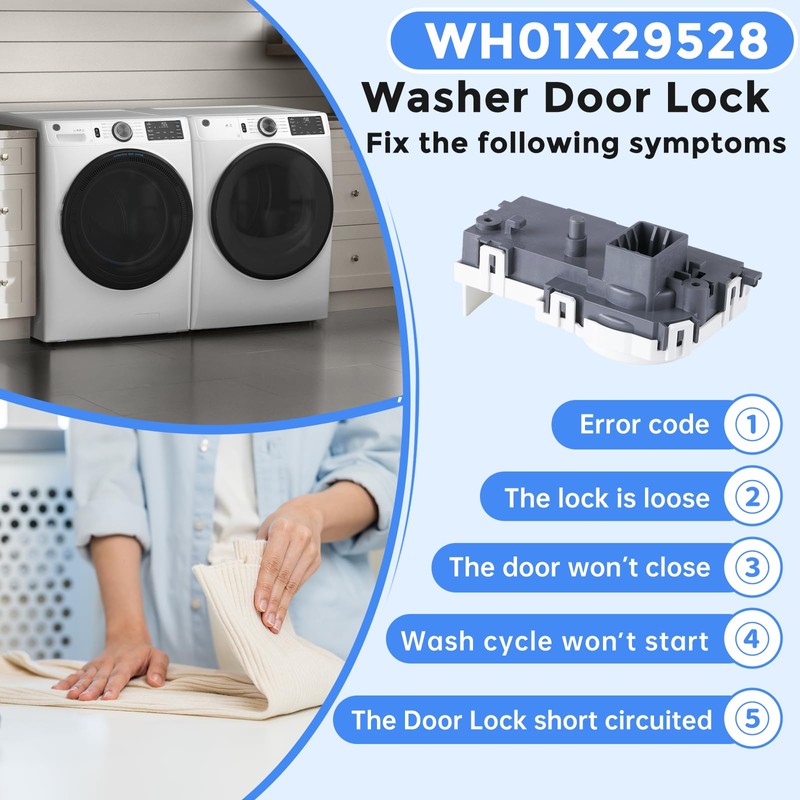 WH01X29528

Washer Door Lock

Fix the following symptoms

Error code ①

The lock is loose ②

The door won't close ③

Wash cycle won't start ④

The Door Lock short circuited ⑤