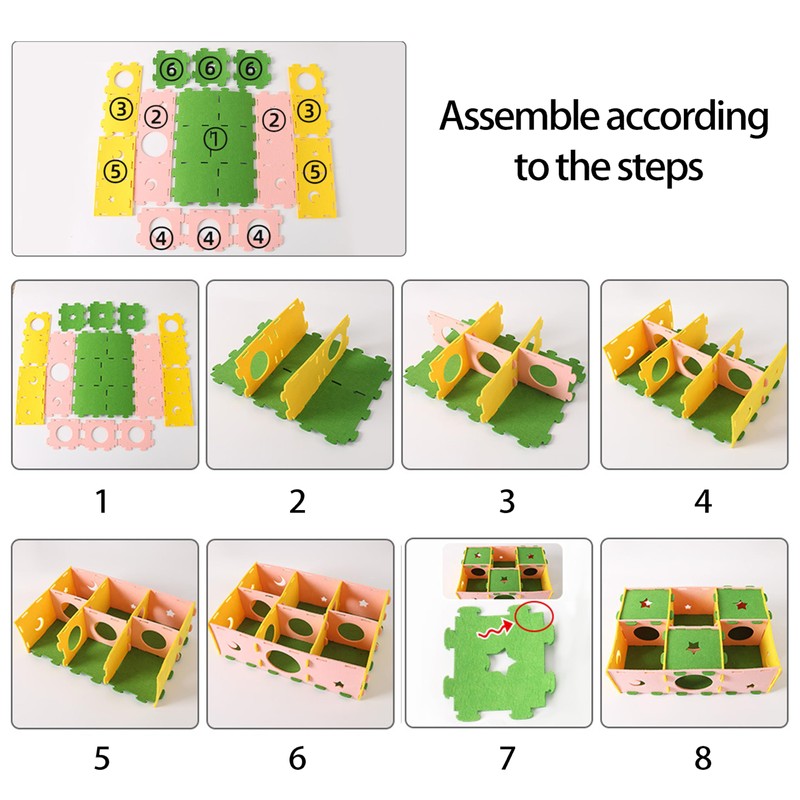 ⑥ ⑥ ⑥
③ ② ① ② ③
⑤ ⑤
④ ④ ④

Assemble according to the steps

1

2

3

4

5

6

7

8