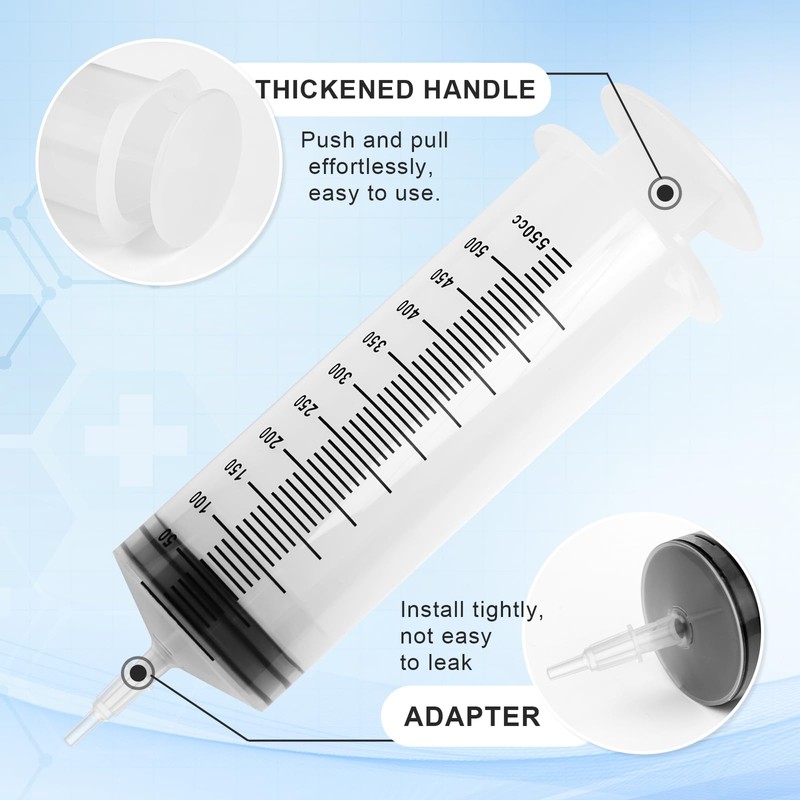 THICKENED HANDLE

Push and pull effortlessly, easy to use.

550cc
500
450
400
350
300
250
200
150
100
50

Install tightly, not easy to leak

ADAPTER