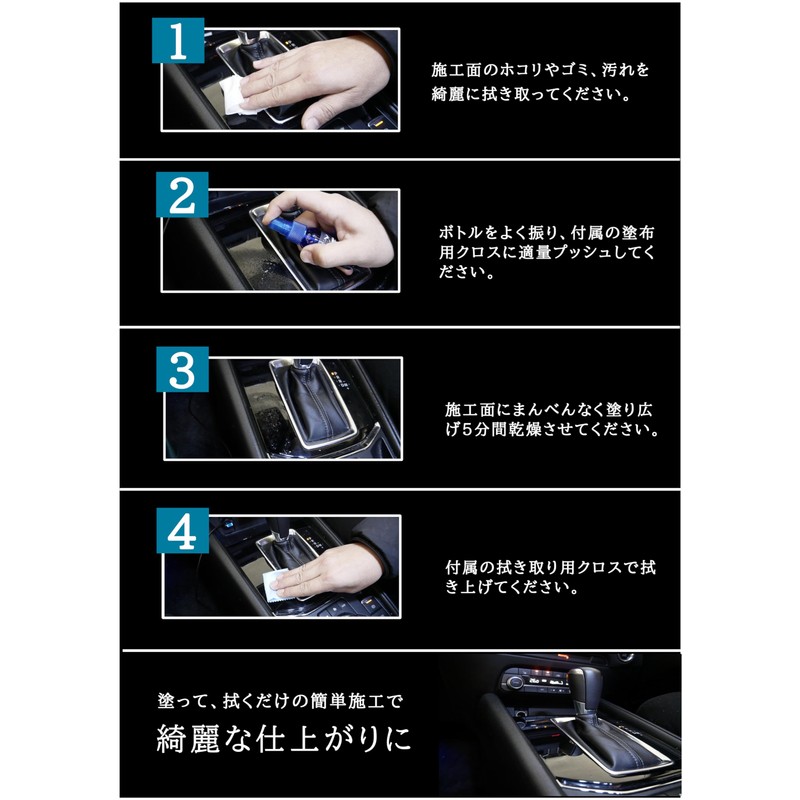 1

施工面のホコリやゴミ、汚れを綺麗に拭き取ってください。

2

ボトルをよく振り、付属の塗布用クロスに適量プッシュしてください。

3

施工面にまんべんなく塗り広げ5分間乾燥させてください。

4

付属の拭き取り用クロスで拭き上げてください。

塗って、拭くだけの簡単施工で

綺麗な仕上がりに