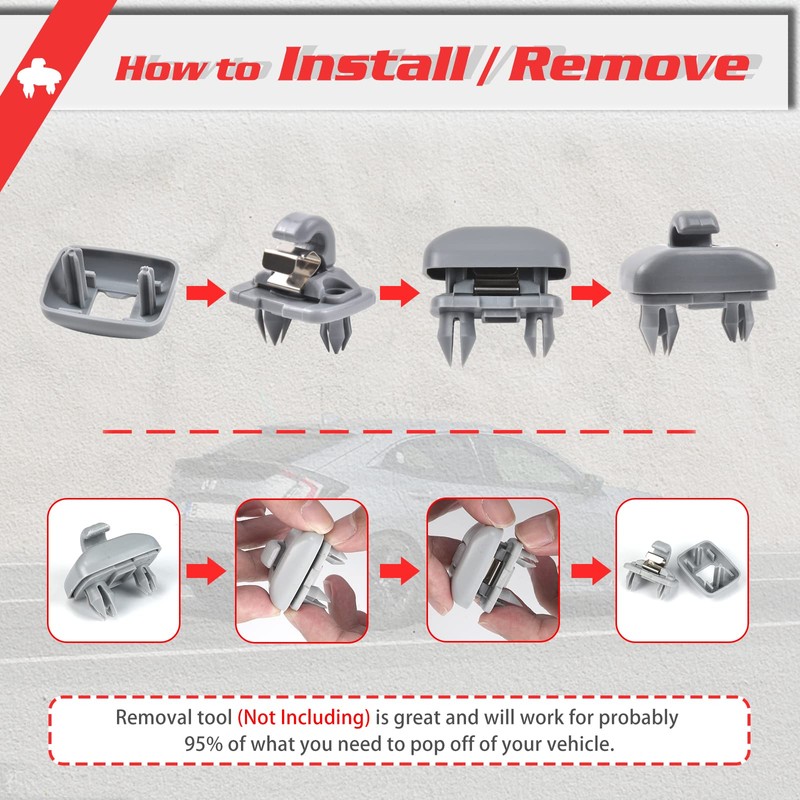 How to Install / Remove

Removal tool (Not Including) is great and will work for probably 95% of what you need to pop off of your vehicle.