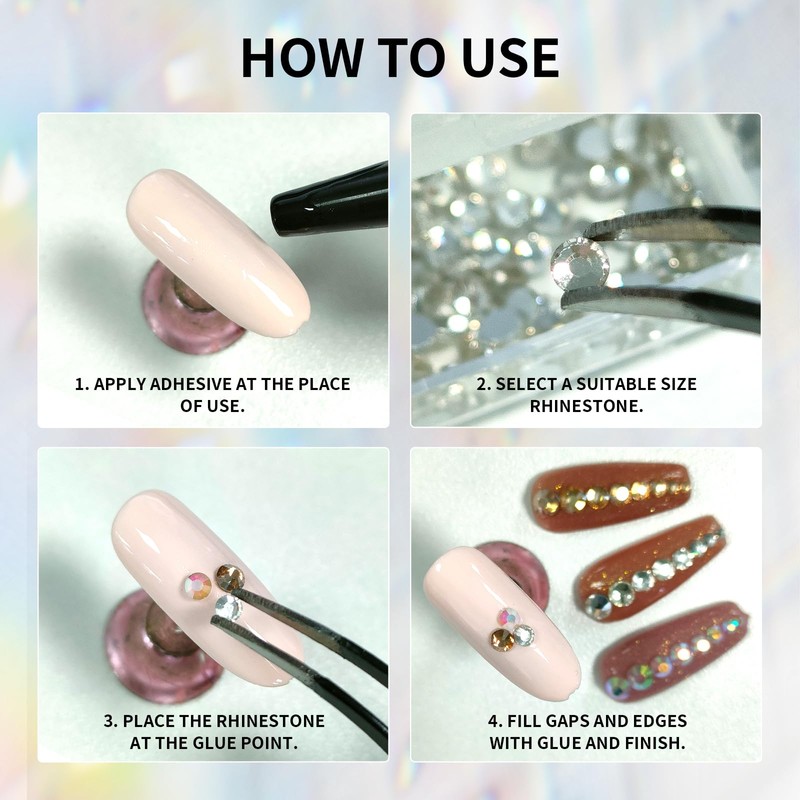 HOW TO USE

1. APPLY ADHESIVE AT THE PLACE OF USE.

2. SELECT A SUITABLE SIZE RHINESTONE.

3. PLACE THE RHINESTONE AT THE GLUE POINT.

4. FILL GAPS AND EDGES WITH GLUE AND FINISH.