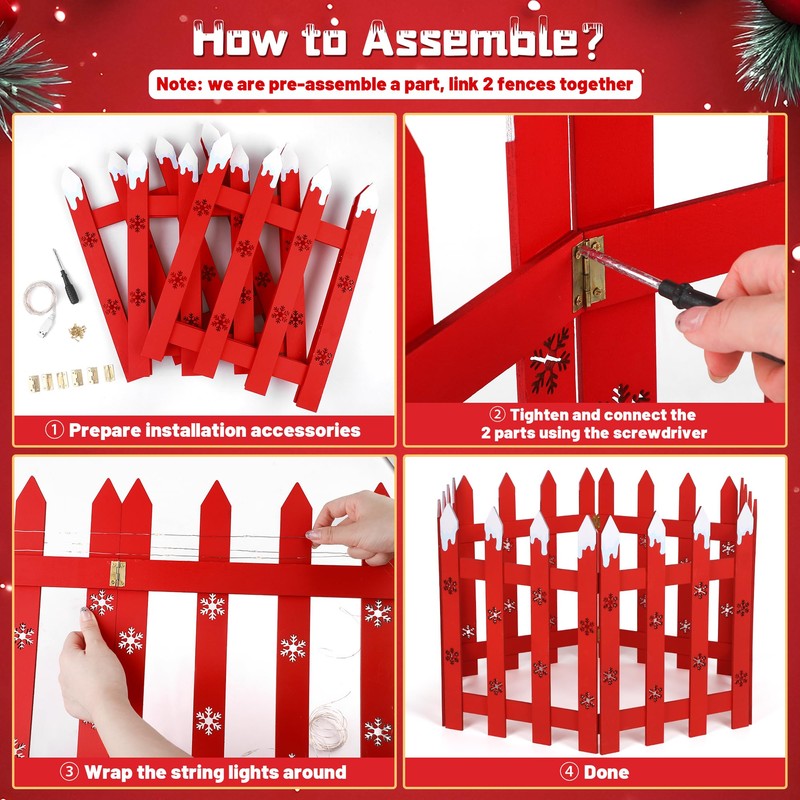 How to Assemble?

Note: we are pre-assemble a part, link 2 fences together

① Prepare installation accessories

② Tighten and connect the 2 parts using the screwdriver

③ Wrap the string lights around

④ Done