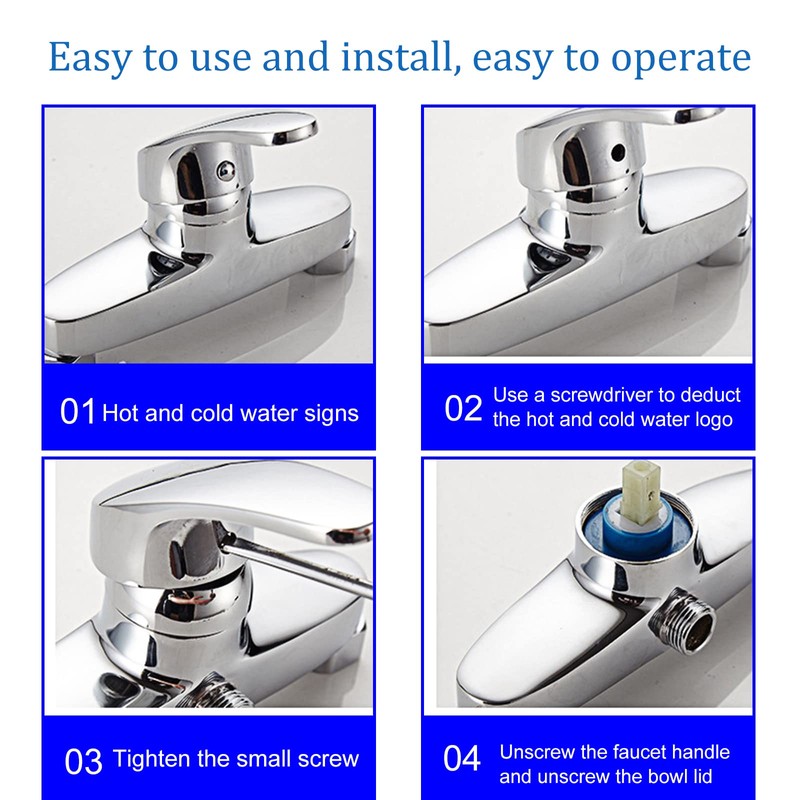 Easy to use and install, easy to operate

01 Hot and cold water signs

02 Use a screwdriver to deduct the hot and cold water logo

03 Tighten the small screw

04 Unscrew the faucet handle and unscrew the bowl lid