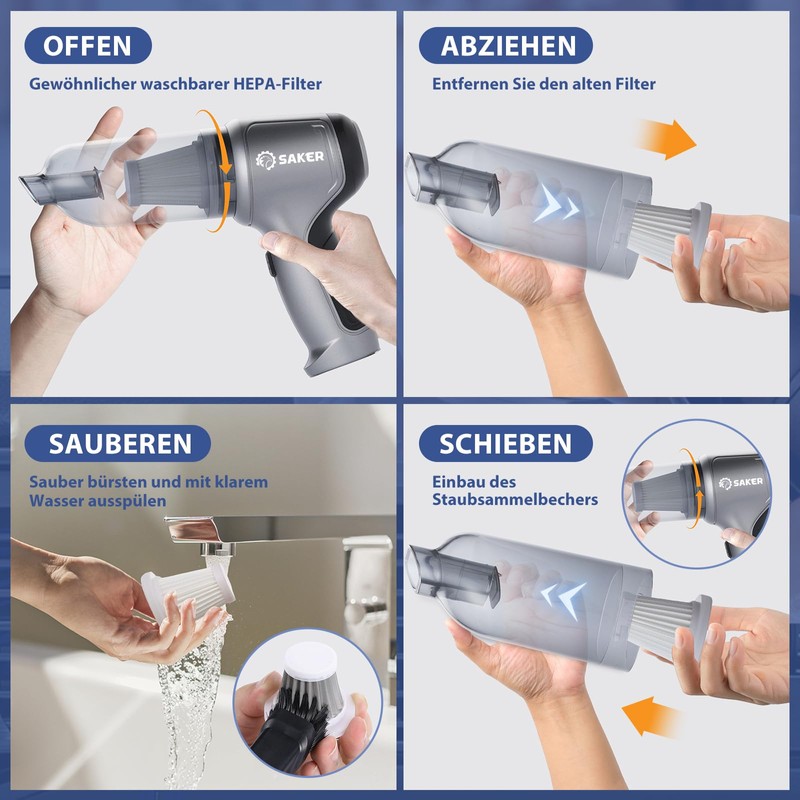 OFFEN

Gewöhnlicher waschbarer HEPA-Filter

SAKER

ABZIEHEN

Entfernen Sie den alten Filter

SAUBEREN

Sauber bürsten und mit klarem Wasser ausspülen

SCHIEBEN

Einbau des Staubsammelbechers

SAKER