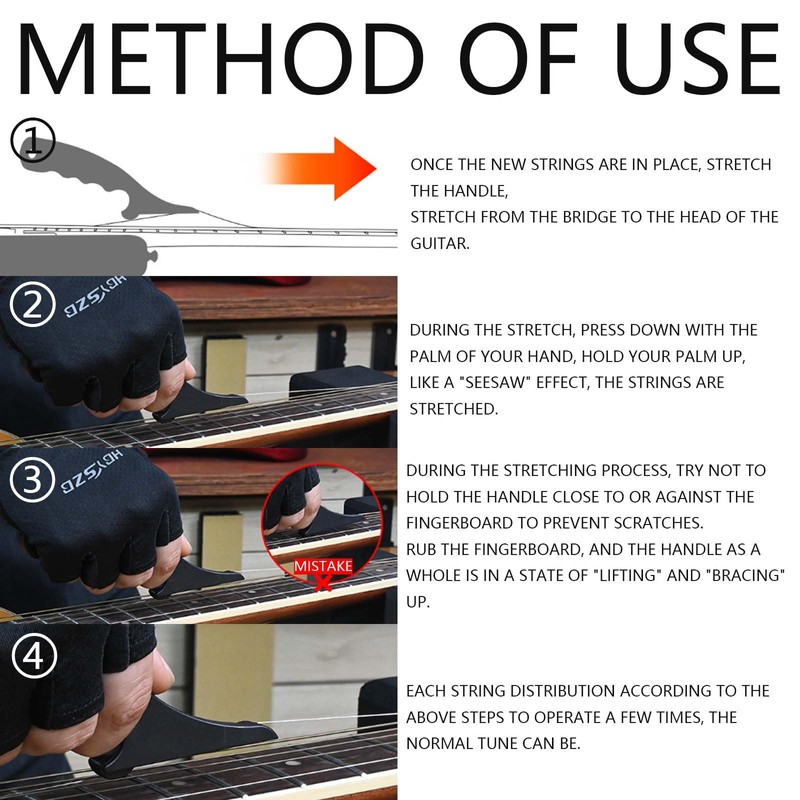 METHOD OF USE

①

ONCE THE NEW STRINGS ARE IN PLACE, STRETCH THE HANDLE,
STRETCH FROM THE BRIDGE TO THE HEAD OF THE GUITAR.

②

DURING THE STRETCH, PRESS DOWN WITH THE PALM OF YOUR HAND, HOLD YOUR PALM UP, LIKE A "SEESAW" EFFECT, THE STRINGS ARE STRETCHED.

③

MISTAKE

DURING THE STRETCHING PROCESS, TRY NOT TO HOLD THE HANDLE CLOSE TO OR AGAINST THE FINGERBOARD TO PREVENT SCRATCHES.
RUB THE FINGERBOARD, AND THE HANDLE AS A WHOLE IS IN A STATE OF "LIFTING" AND "BRACING" UP.

④

EACH STRING DISTRIBUTION ACCORDING TO THE ABOVE STEPS TO OPERATE A FEW TIMES, THE NORMAL TUNE CAN BE.