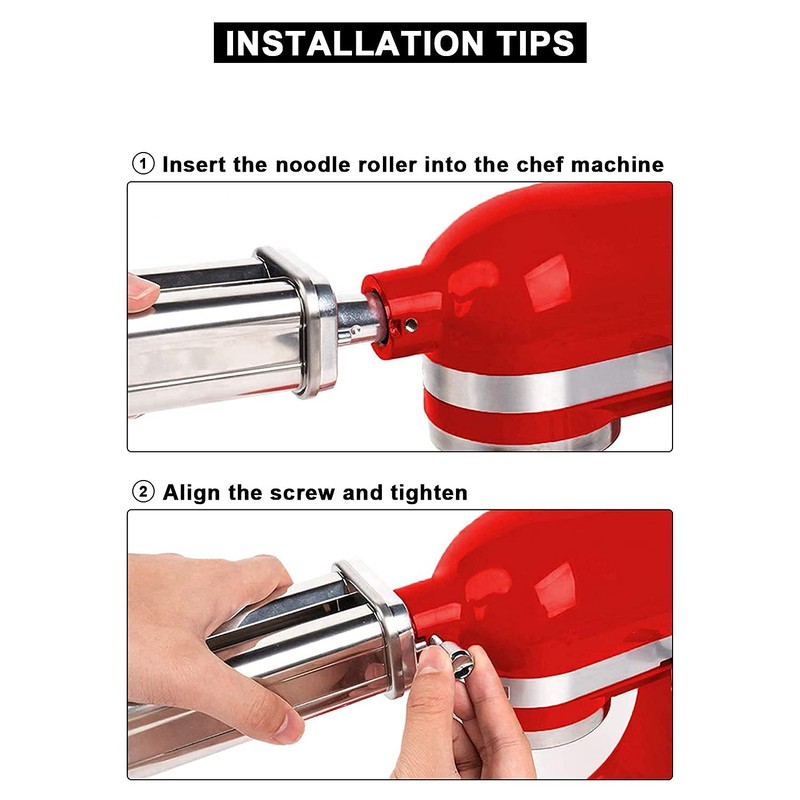 INSTALLATION TIPS

① Insert the noodle roller into the chef machine

② Align the screw and tighten