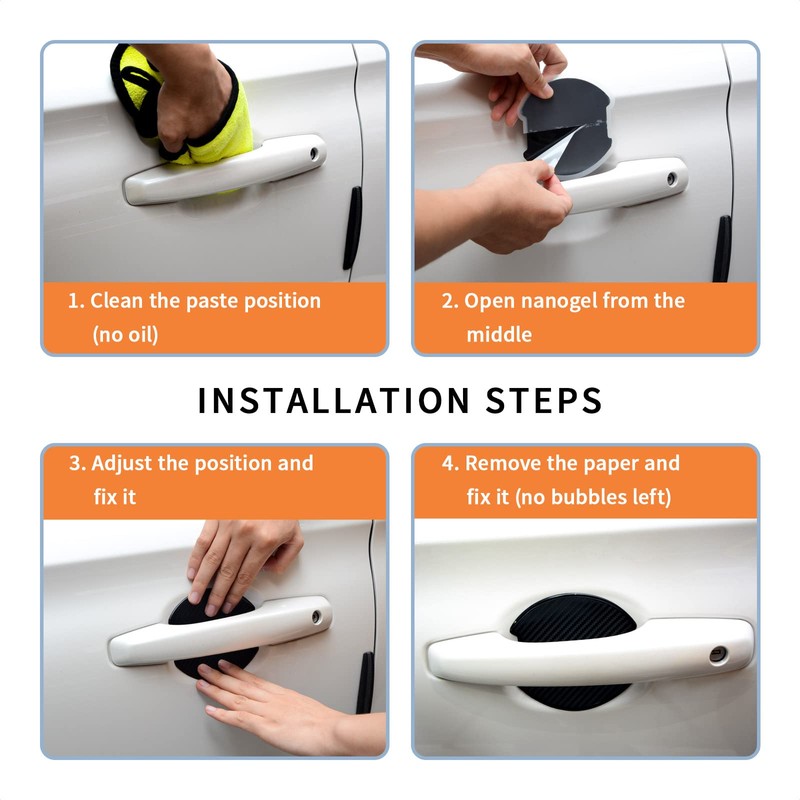 1. Clean the paste position (no oil)

2. Open nanogel from the middle

INSTALLATION STEPS

3. Adjust the position and fix it

4. Remove the paper and fix it (no bubbles left)