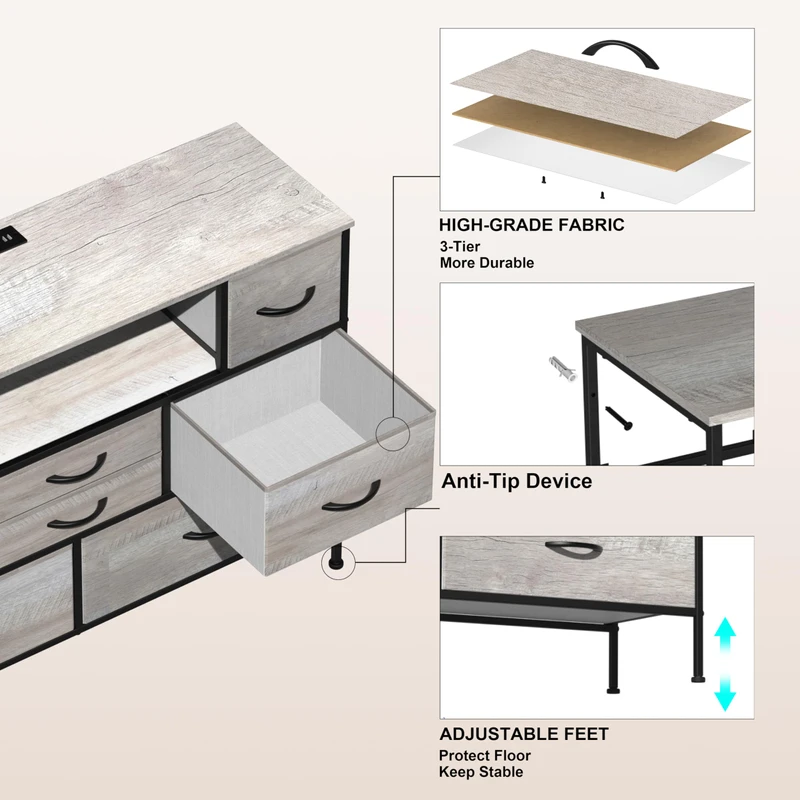 HIGH-GRADE FABRIC
3-Tier
More Durable

Anti-Tip Device

ADJUSTABLE FEET
Protect Floor
Keep Stable