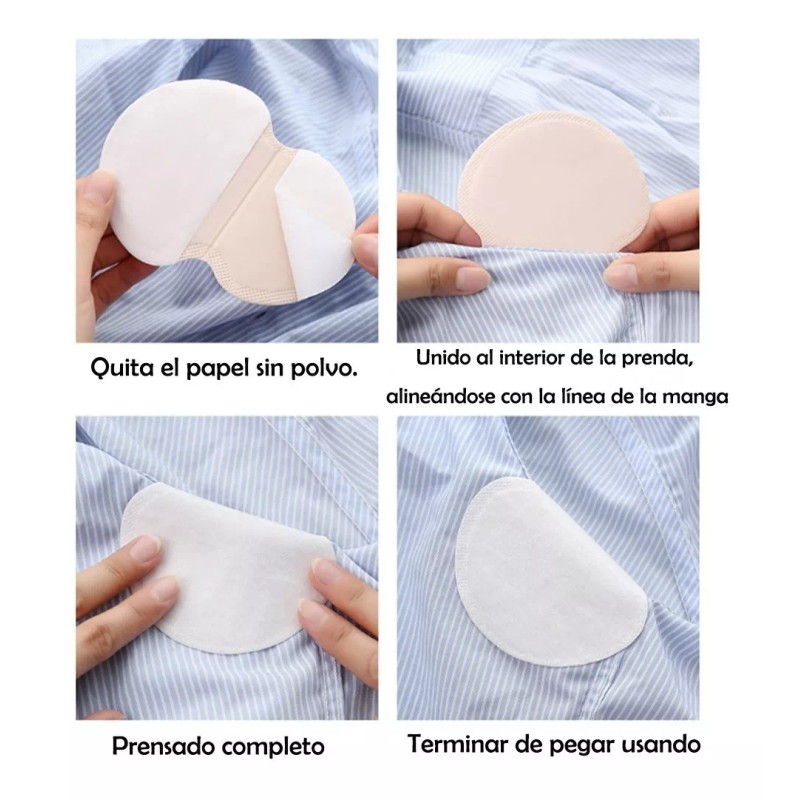 Quita el papel sin polvo.

Unido al interior de la prenda,
alineándose con la línea de la manga

Prensado completo

Terminar de pegar usando