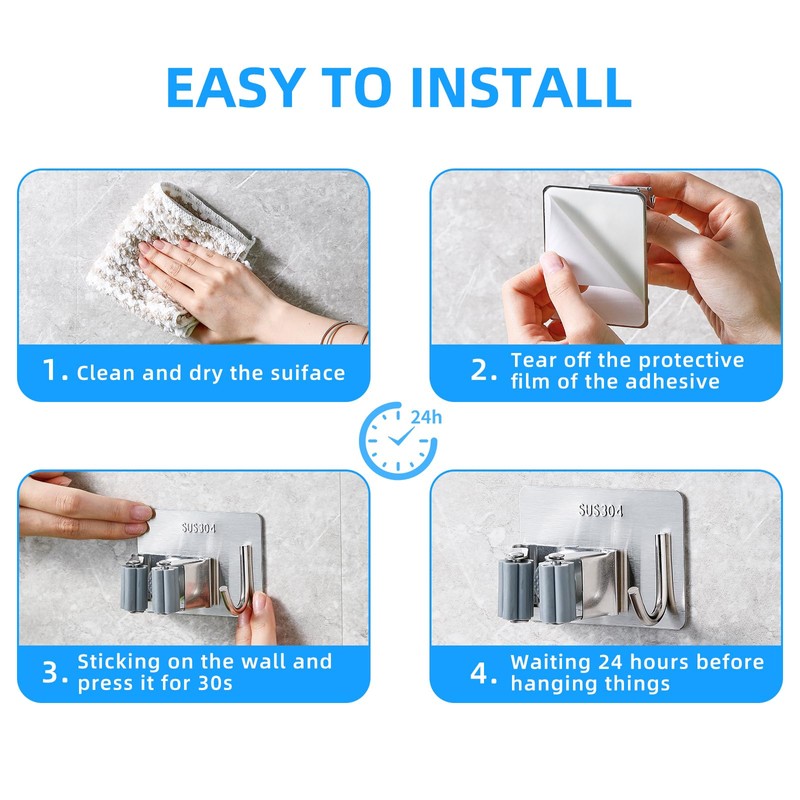 EASY TO INSTALL

1. Clean and dry the suiface

2. Tear off the protective film of the adhesive

24h

SUS304

3. Sticking on the wall and press it for 30s

SUS304

4. Waiting 24 hours before hanging things