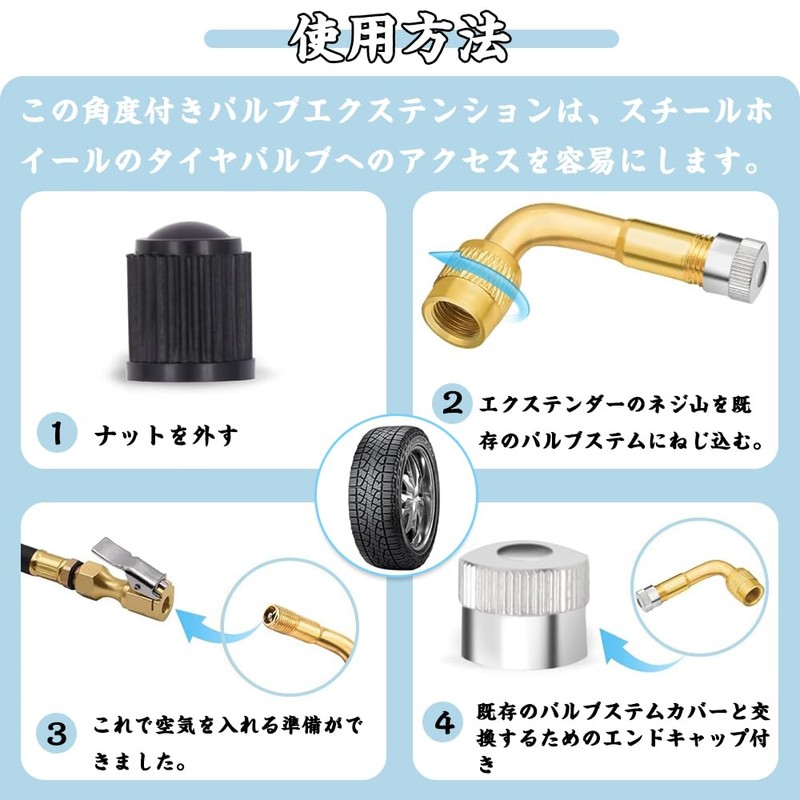 使用方法

この角度付きバルブエクステンションは、スチールホイールのタイヤバルブへのアクセスを容易にします。

1 ナットを外す

2 エクステンダーのネジ山を既存のバルブステムにねじ込む。

3 これで空気を入れる準備ができました。

4 既存のバルブステムカバーと交換するためのエンドキャップ付き