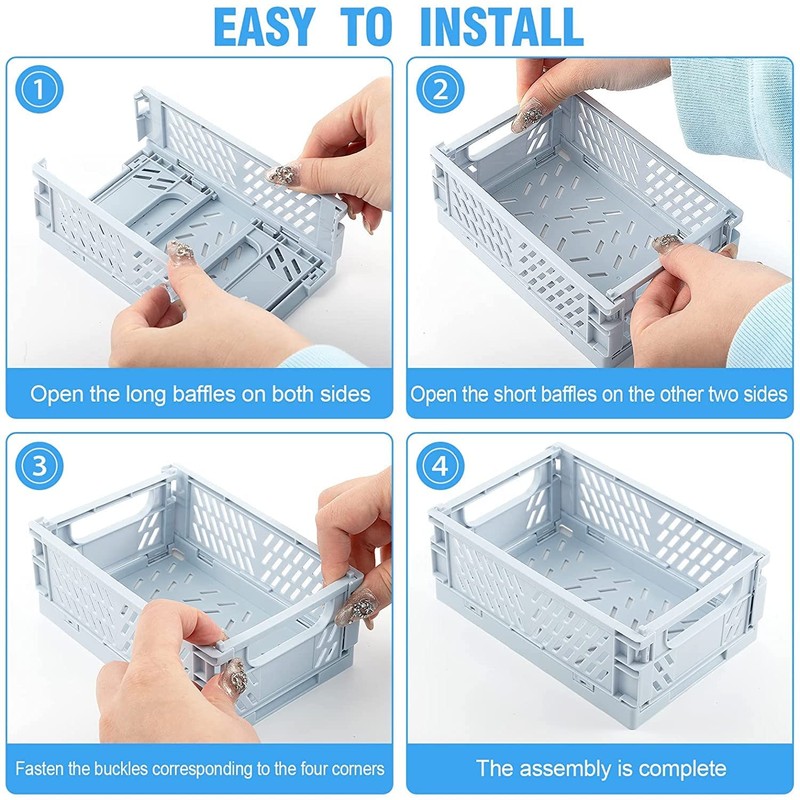 EASY TO INSTALL

1
Open the long baffles on both sides

2
Open the short baffles on the other two sides

3
Fasten the buckles corresponding to the four corners

4
The assembly is complete