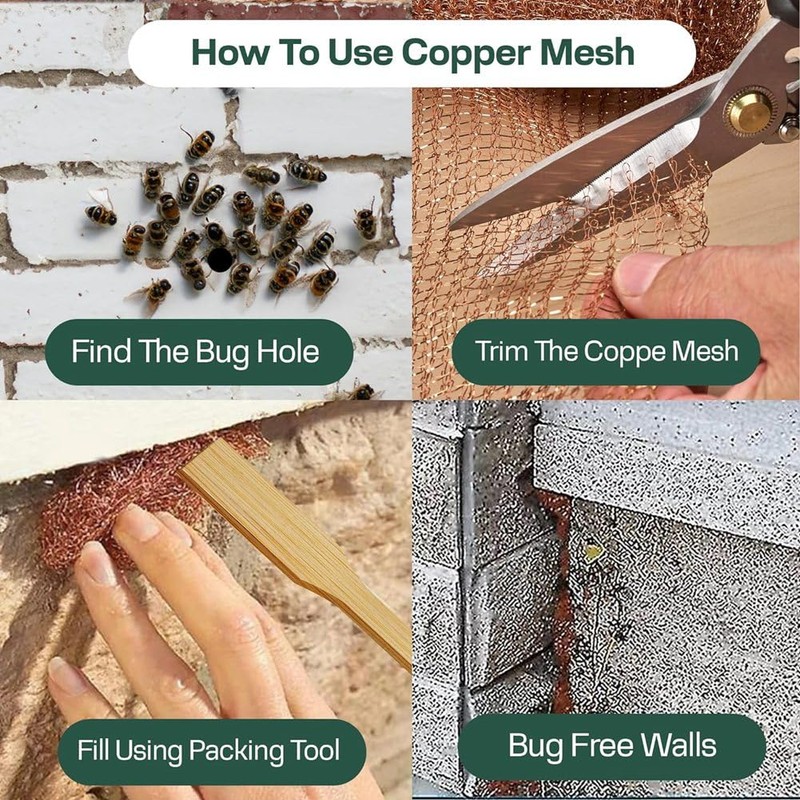 How To Use Copper Mesh

Find The Bug Hole

Trim The Coppe Mesh

Fill Using Packing Tool

Bug Free Walls