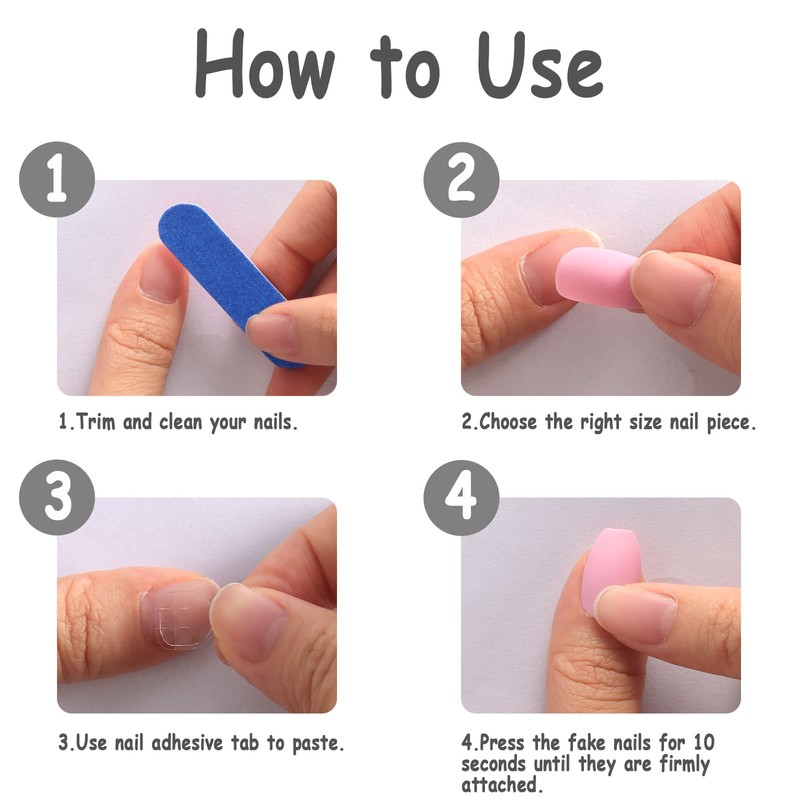 How to Use

1

1.Trim and clean your nails.

2

2.Choose the right size nail piece.

3

3.Use nail adhesive tab to paste.

4

4.Press the fake nails for 10 seconds until they are firmly attached.