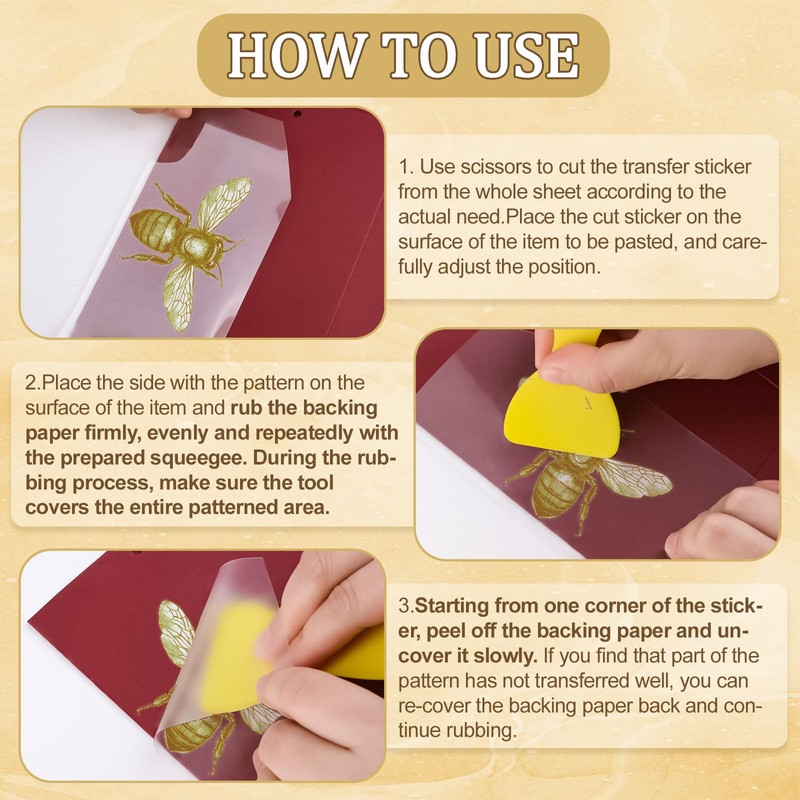 HOW TO USE

1. Use scissors to cut the transfer sticker from the whole sheet according to the actual need.Place the cut sticker on the surface of the item to be pasted, and carefully adjust the position.

2.Place the side with the pattern on the surface of the item and rub the backing paper firmly, evenly and repeatedly with the prepared squeegee. During the rubbing process, make sure the tool covers the entire patterned area.

3.Starting from one corner of the sticker, peel off the backing paper and uncover it slowly. If you find that part of the pattern has not transferred well, you can re-cover the backing paper back and continue rubbing.