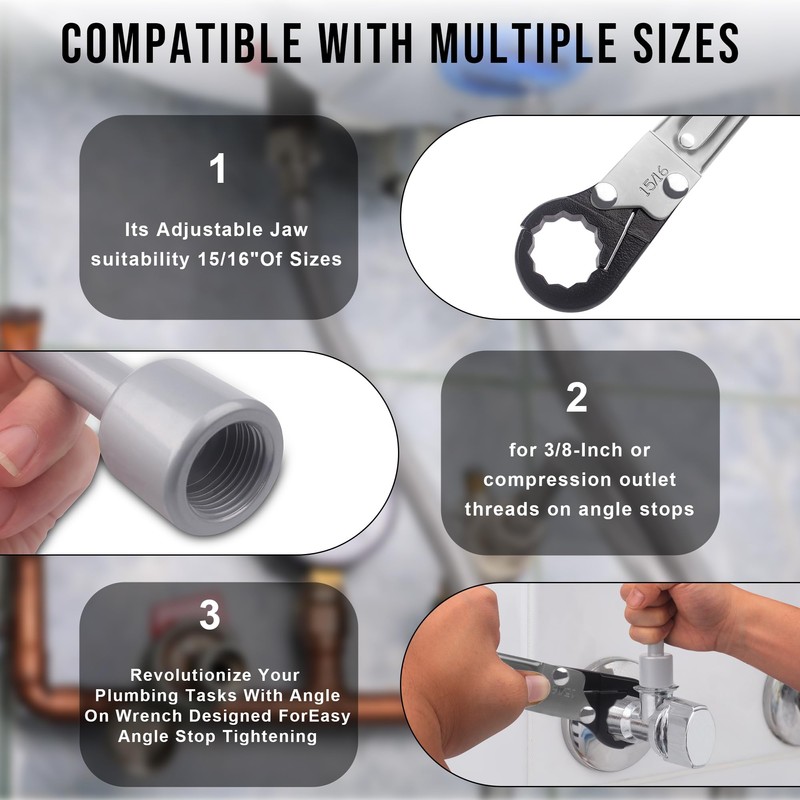 COMPATIBLE WITH MULTIPLE SIZES

1

Its Adjustable Jaw suitability 15/16"Of Sizes

15/16

2

for 3/8-Inch or compression outlet threads on angle stops

3

Revolutionize Your Plumbing Tasks With Angle On Wrench Designed ForEasy Angle Stop Tightening