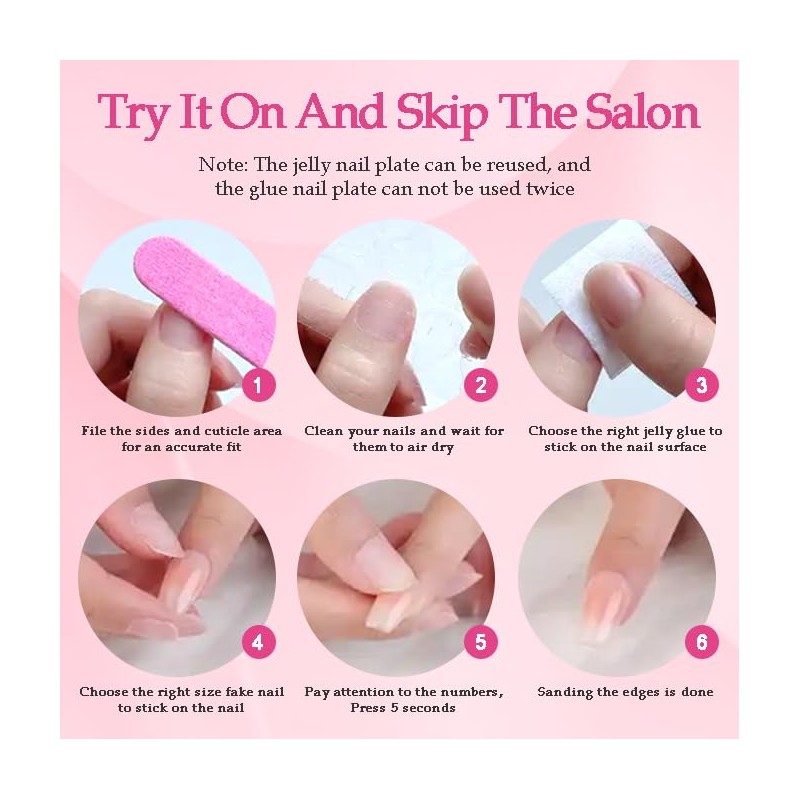 Try It On And Skip The Salon

Note: The jelly nail plate can be reused, and the glue nail plate can not be used twice

1

File the sides and cuticle area for an accurate fit

2

Clean your nails and wait for them to air dry

3

Choose the right jelly glue to stick on the nail surface

4

Choose the right size fake nail to stick on the nail

5

Pay attention to the numbers, Press 5 seconds

6

Sanding the edges is done