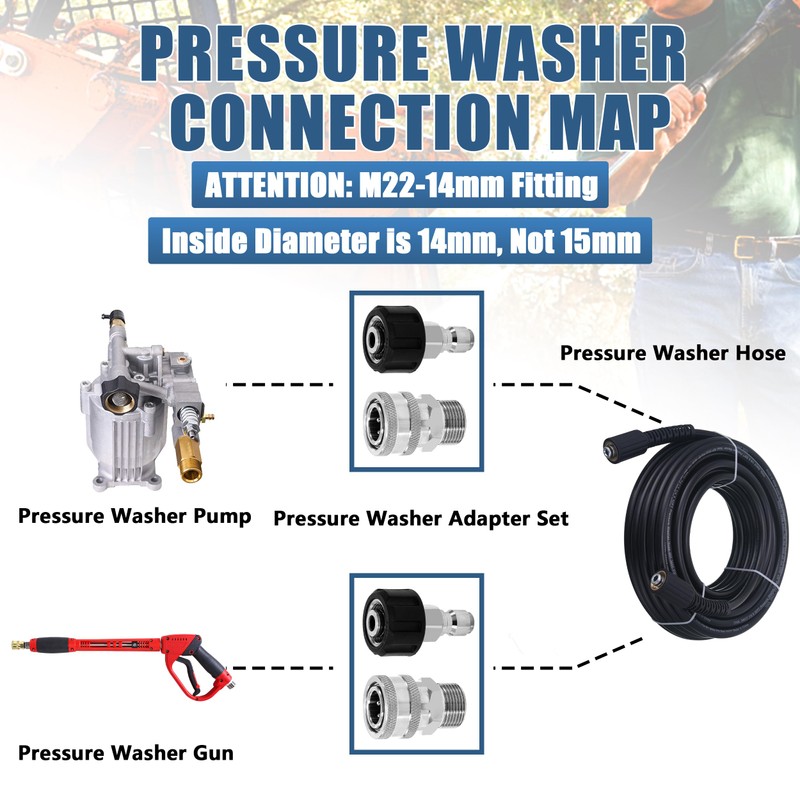 PRESSURE WASHER CONNECTION MAP

ATTENTION: M22-14mm Fitting

Inside Diameter is 14mm, Not 15mm

Pressure Washer Hose

Pressure Washer Pump

Pressure Washer Adapter Set

Pressure Washer Gun