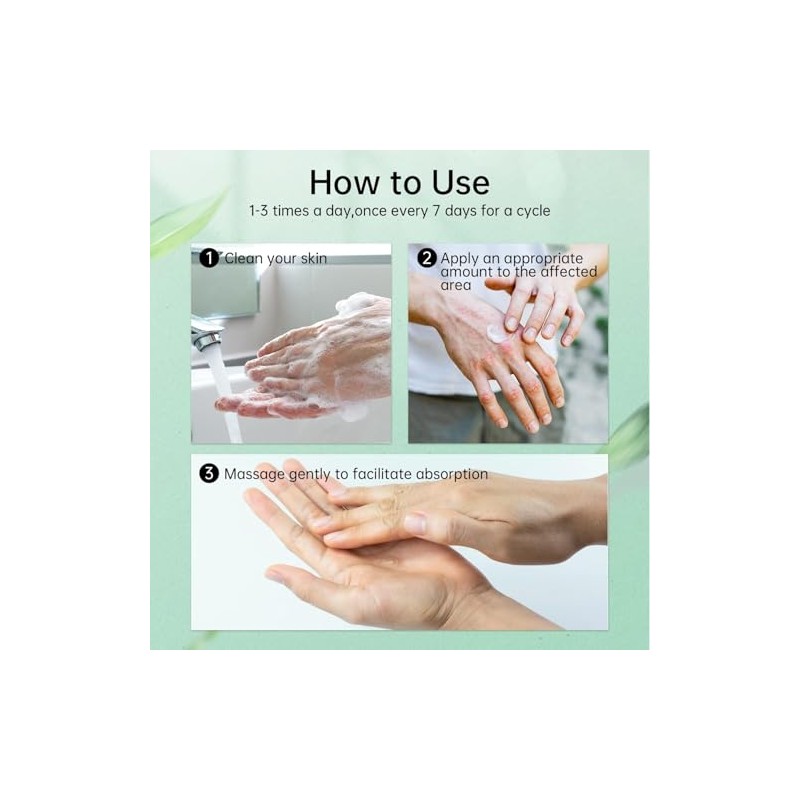 How to Use

1-3 times a day,once every 7 days for a cycle

1 Clean your skin

2 Apply an appropriate amount to the affected area

3 Massage gently to facilitate absorption