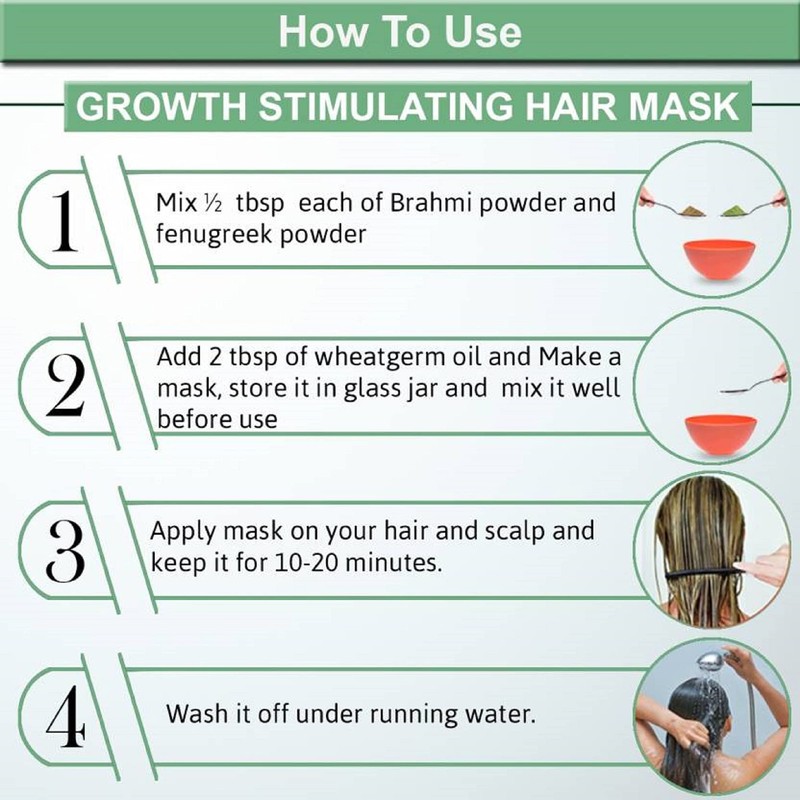 How To Use

GROWTH STIMULATING HAIR MASK

1

Mix ½ tbsp each of Brahmi powder and fenugreek powder

2

Add 2 tbsp of wheatgerm oil and Make a mask, store it in glass jar and mix it well before use

3

Apply mask on your hair and scalp and keep it for 10-20 minutes.

4

Wash it off under running water.