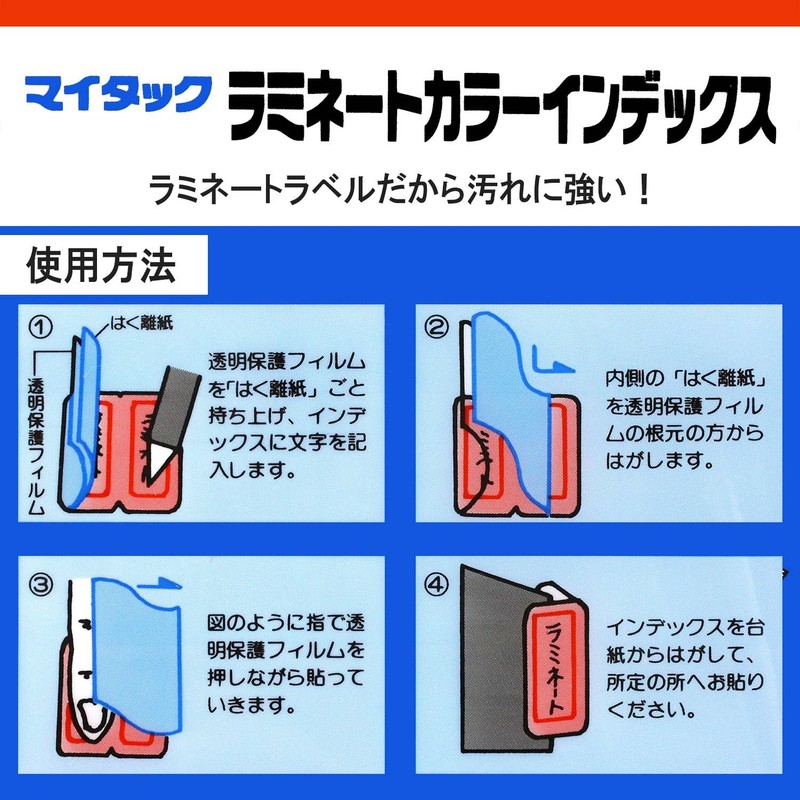 マイタック ラミネートカラーインデックス

ラミネートラベルだから汚れに強い！

使用方法

①
はく離紙
透明保護フィルム
透明保護フィルムを「はく離紙」ごと持ち上げ、インデックスに文字を記入します。

②
内側の「はく離紙」を透明保護フィルムの根元の方からはがします。

③
図のように指で透明保護フィルムを押しながら貼っていきます。

④
ラミネート
インデックスを台紙からはがして、所定の所へお貼りください。