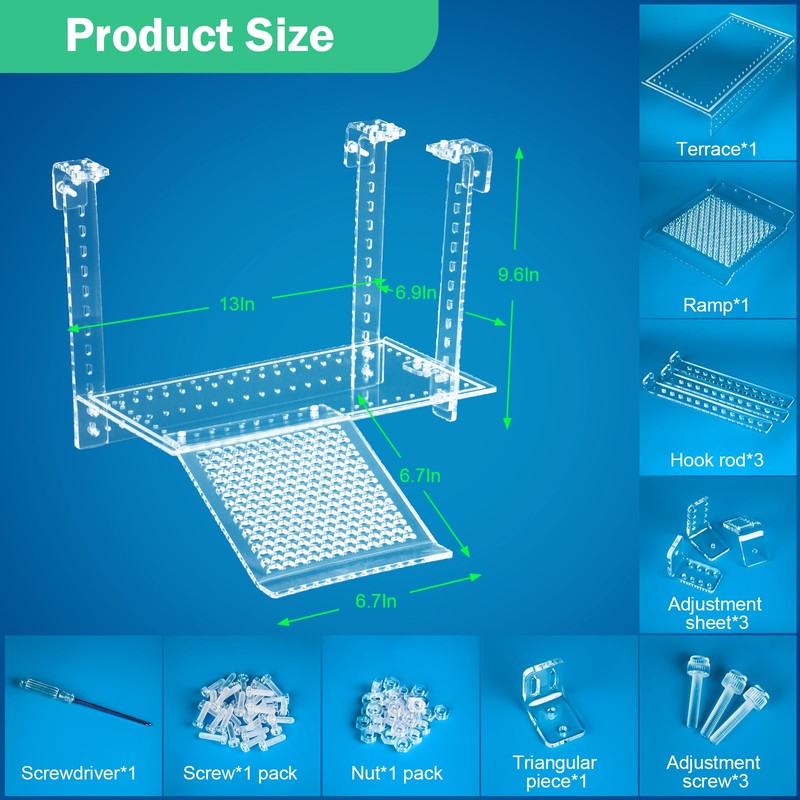 Product Size

13In

6.9In

9.6In

6.7In

6.7In

Terrace*1

Ramp*1

Hook rod*3

Adjustment sheet*3

Screwdriver*1

Screw*1 pack

Nut*1 pack

Triangular piece*1

Adjustment screw*3