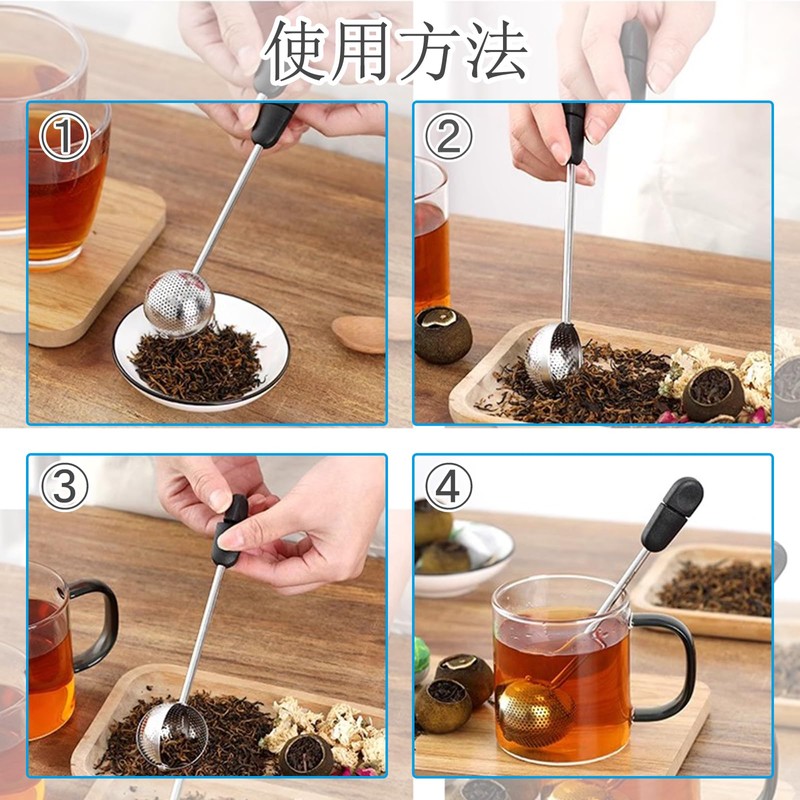 使用方法

①

②

③

④