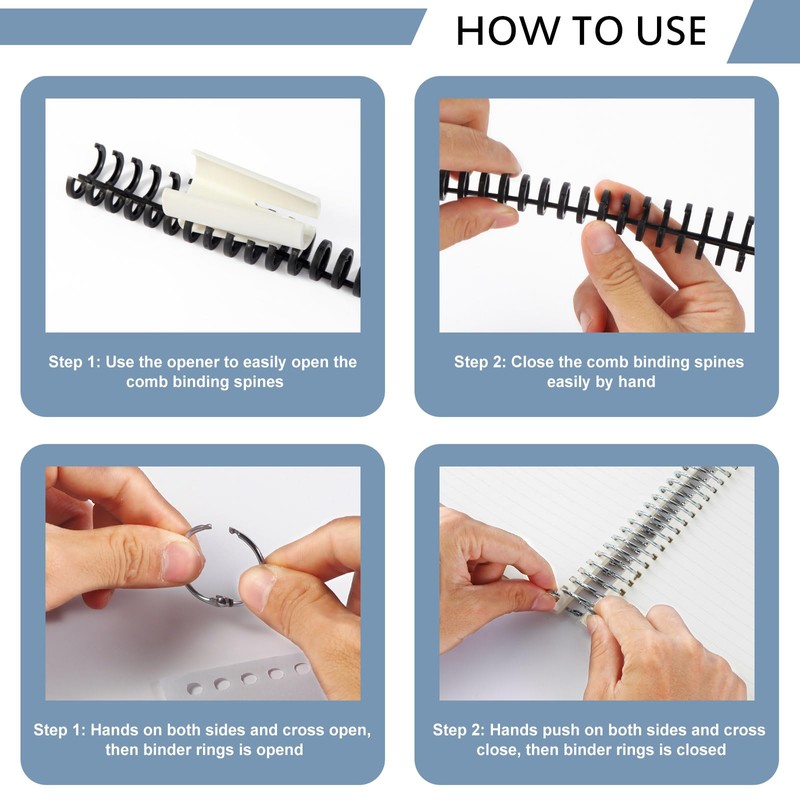 HOW TO USE

Step 1: Use the opener to easily open the comb binding spines

Step 2: Close the comb binding spines easily by hand

Step 1: Hands on both sides and cross open, then binder rings is opend

Step 2: Hands push on both sides and cross close, then binder rings is closed