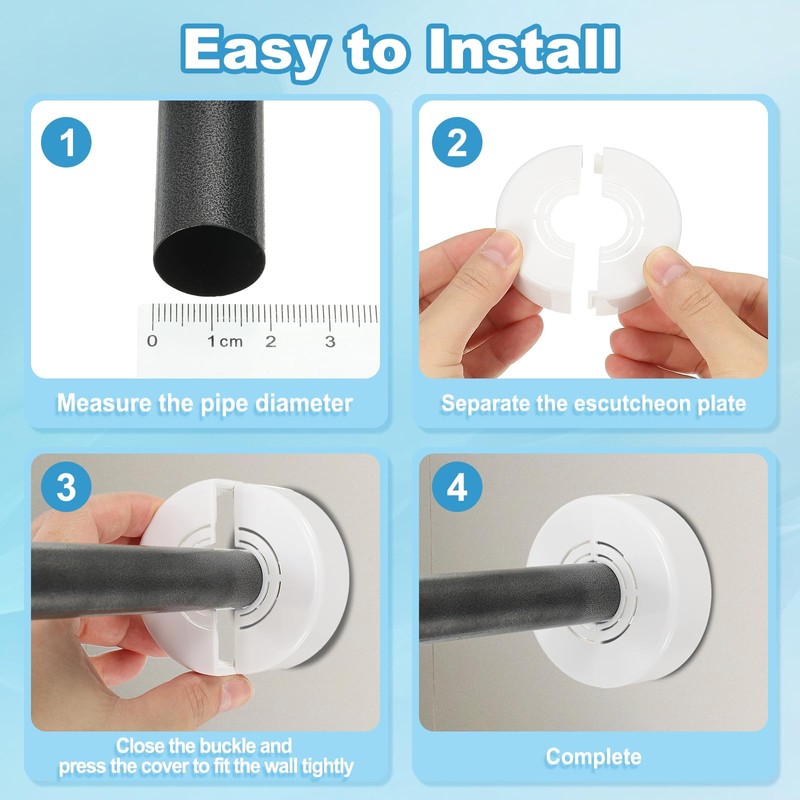 Easy to Install

1

0 1cm 2 3

Measure the pipe diameter

2

Separate the escutcheon plate

3

Close the buckle and press the cover to fit the wall tightly

4

Complete