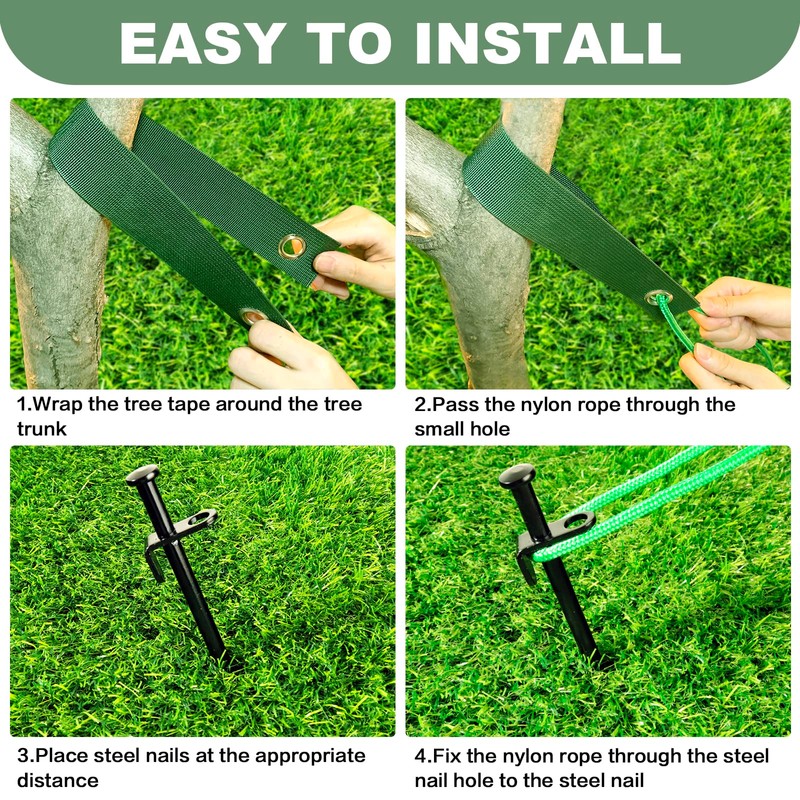 EASY TO INSTALL

1.Wrap the tree tape around the tree trunk

2.Pass the nylon rope through the small hole

3.Place steel nails at the appropriate distance

4.Fix the nylon rope through the steel nail hole to the steel nail