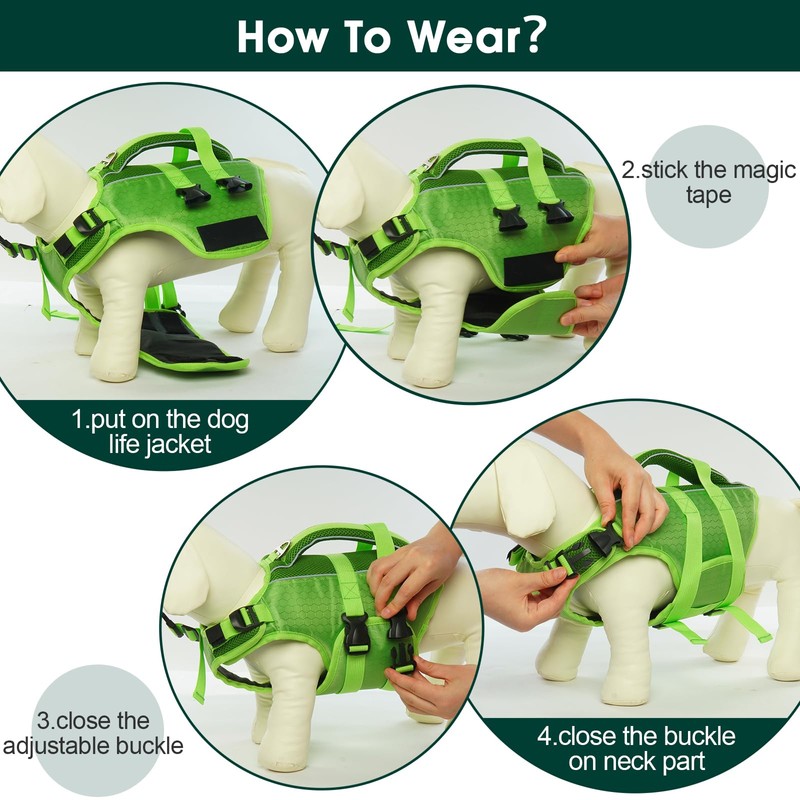 How To Wear?

1.put on the dog life jacket

2.stick the magic tape

3.close the adjustable buckle

4.close the buckle on neck part