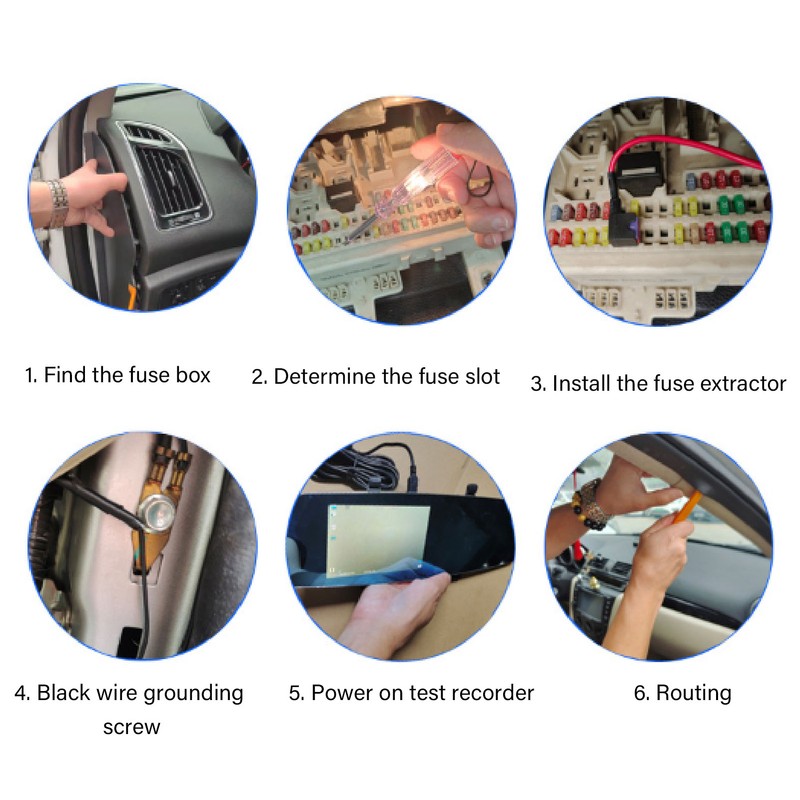 1. Find the fuse box

2. Determine the fuse slot

3. Install the fuse extractor

4. Black wire grounding screw

5. Power on test recorder

6. Routing