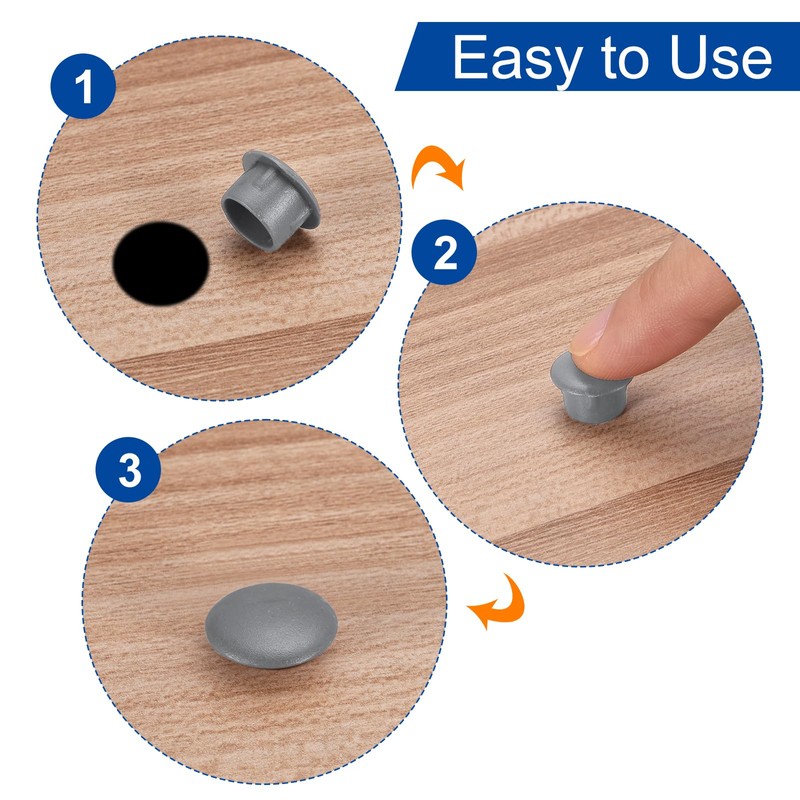 Easy to Use

1

2

3